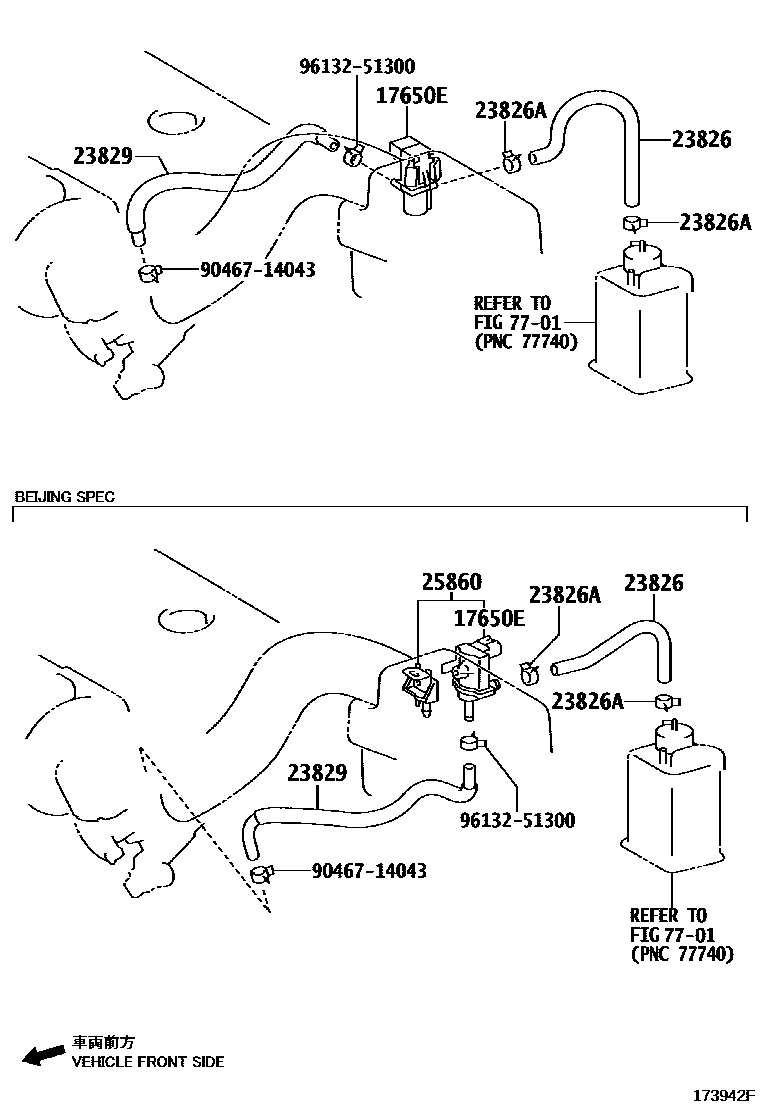 96132-51300
17650E
23826A
23826
23829
23826A
90467-14043
REFER TO
FIG 77-01
(PNC 77740)

BEIJING SPEC

25860
17650E
23826A
23826
23826A
23829
96132-51300
90467-14043
REFER TO
FIG 77-01
(PNC 77740)

車両前方
VEHICLE FRONT SIDE

173942F