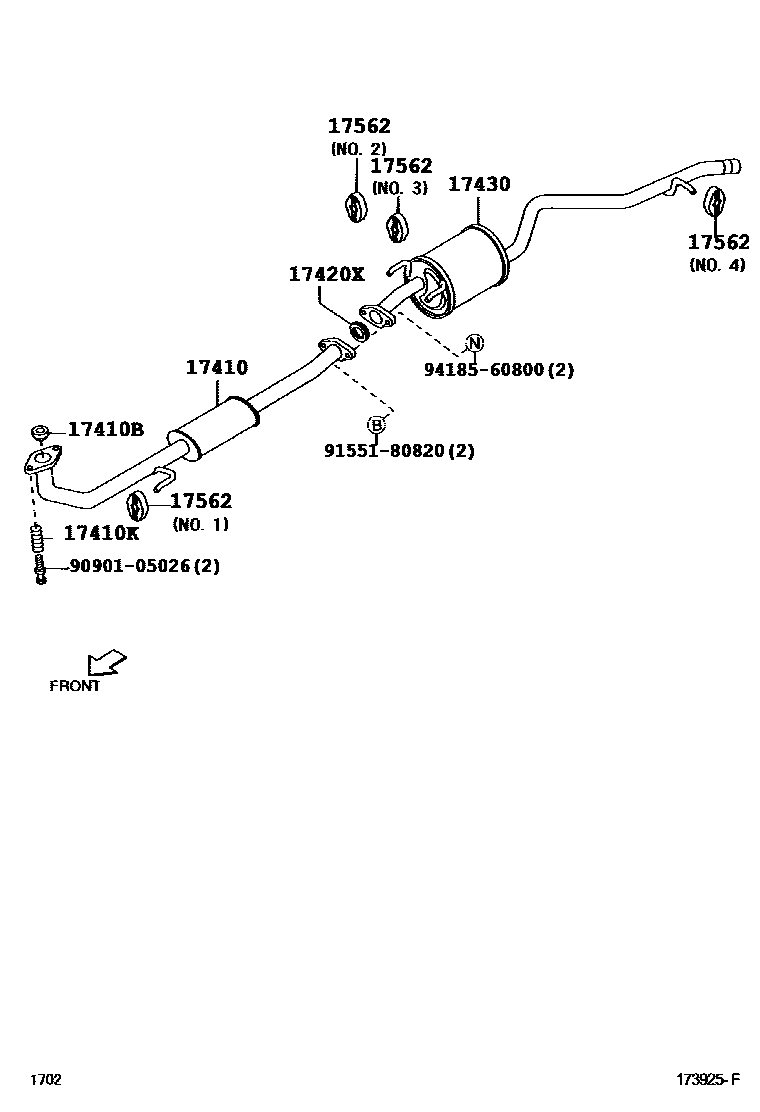 17562
(NO. 2)
17562
(NO. 3)
17430
17562
(NO. 4)
17420X
N
94185-60800(2)
17410
B
91551-80820(2)
17410B
17562
(NO. 1)
17410K
90901-05026(2)
FRONT
1702
173925-F