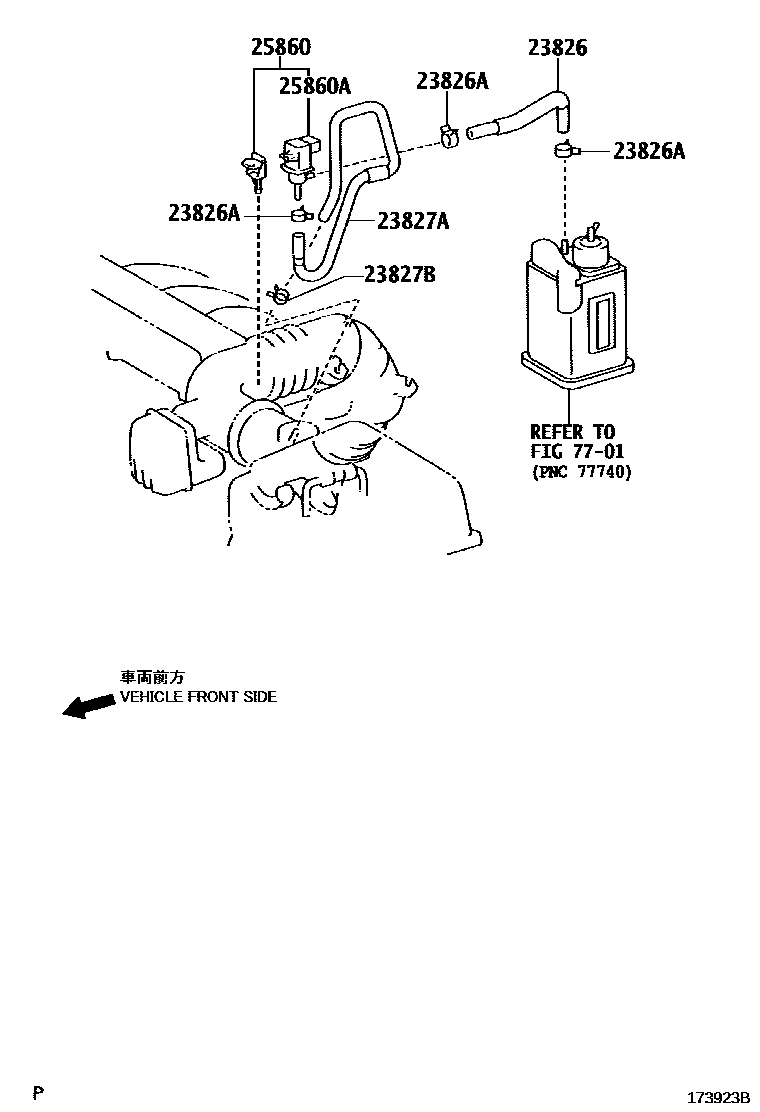 25860
25860A
23826A
23826
23826A
23826A
23827A
23827B
REFER TO
FIG 77-01
(PNC 77740)

車両前方
VEHICLE FRONT SIDE

P
173923B