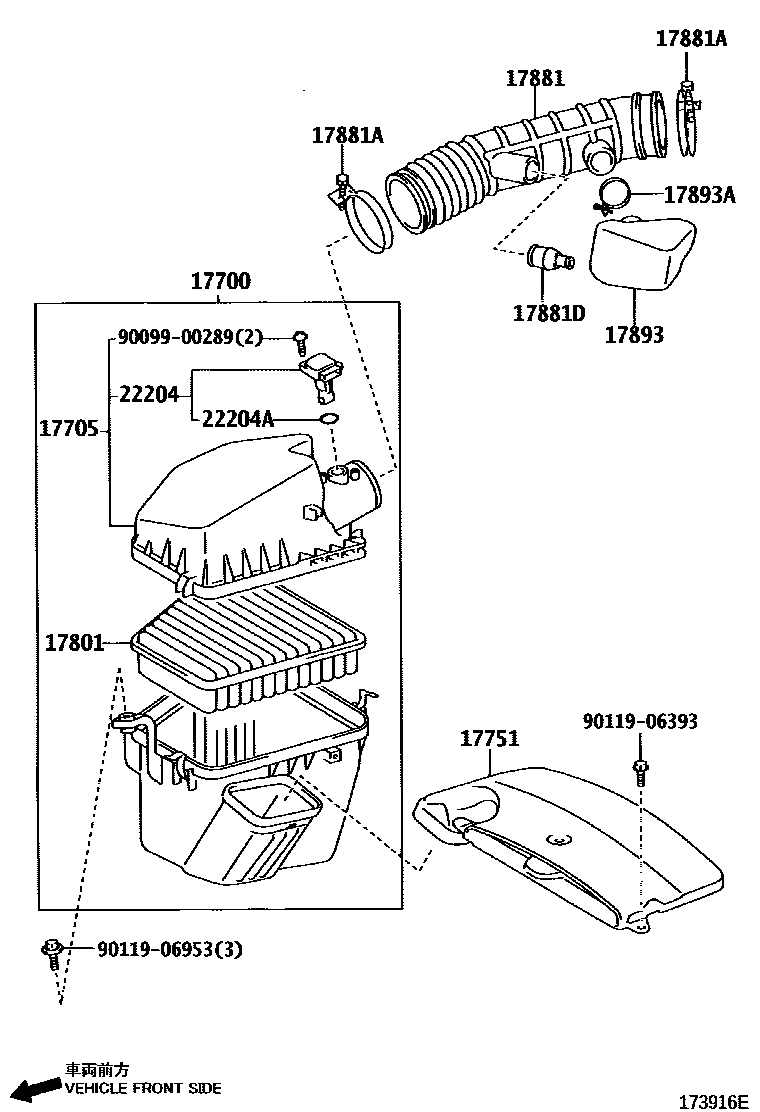 17881A

17881

17881A

17893A

17881D

17893

17700

90099-00289(2)

22204

22204A

17705

17801

17751

90119-06393

90119-06953(3)

車両前方
VEHICLE FRONT SIDE

173916E