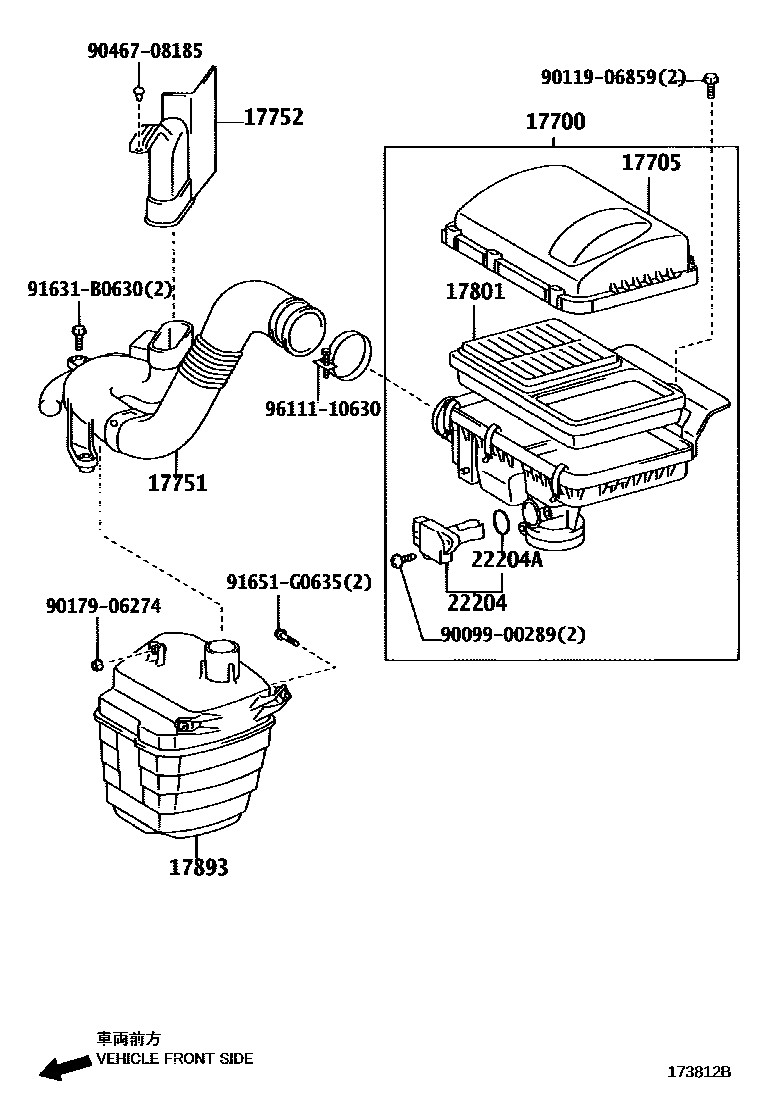 90467-08185

17752

90119-06859(2)

17700

17705

91631-B0630(2)

17801

96111-10630

17751

22204A

22204

91651-G0635(2)

90179-06274

90099-00289(2)

17893

車両前方
VEHICLE FRONT SIDE

173812B