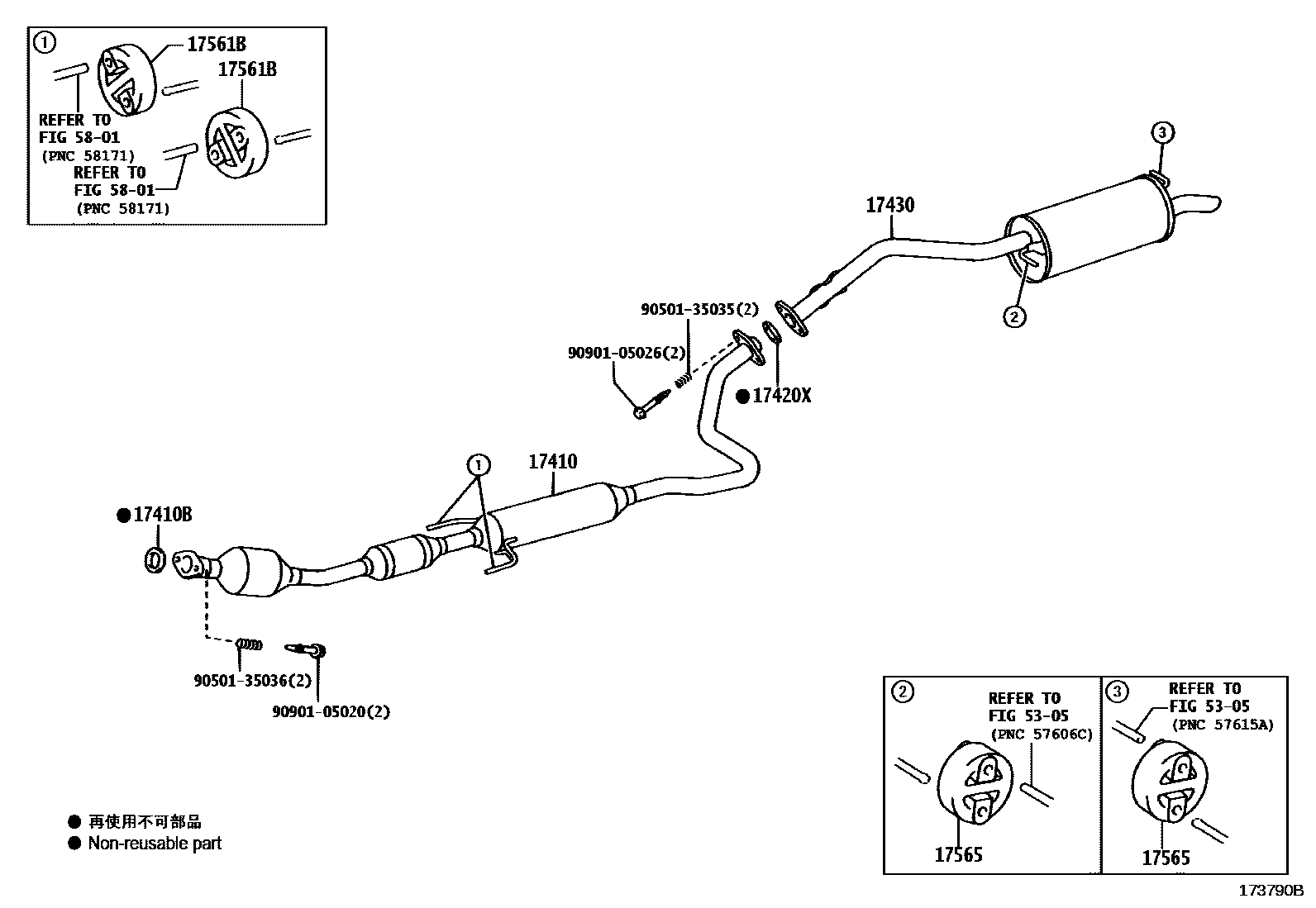 ①
17561B
17561B
REFER TO
FIG 58-01
(PNC 58171)
REFER TO
FIG 58-01
(PNC 58171)

③
17430
②
90501-35035(2)
90901-05026(2)
● 17420X
①
17410
● 17410B
90501-35036(2)
90901-05020(2)

● 再使用不可部品
● Non-reusable part

②
REFER TO
FIG 53-05
(PNC 57606C)
17565

③
REFER TO
FIG 53-05
(PNC 57615A)
17565

173790B