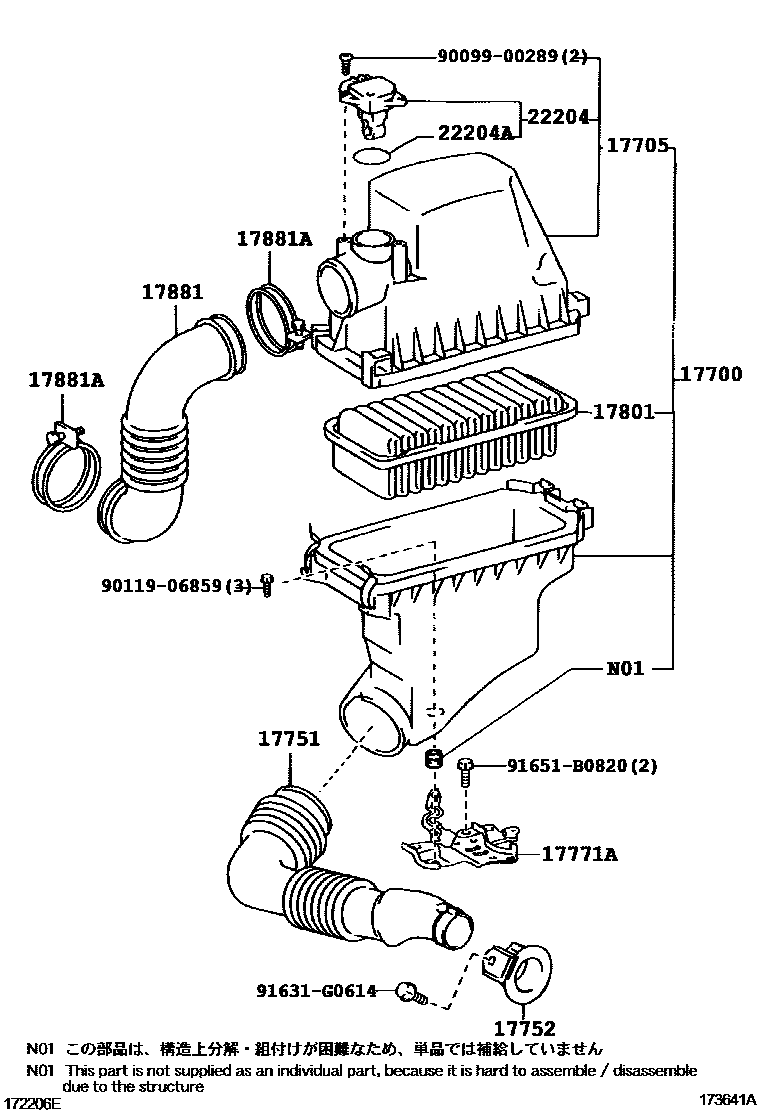 90099-00289(2)
22204
22204A
17705
17881A
17881
17881A
17700
17801
90119-06859(3)
N01
17751
91651-B0820(2)
17771A
91631-G0614
17752

N01 この部品は、構造上分解・組付けが困難なため、単品では補給していません
N01 This part is not supplied as an individual part, because it is hard to assemble / disassemble due to the structure

172206E
173641A