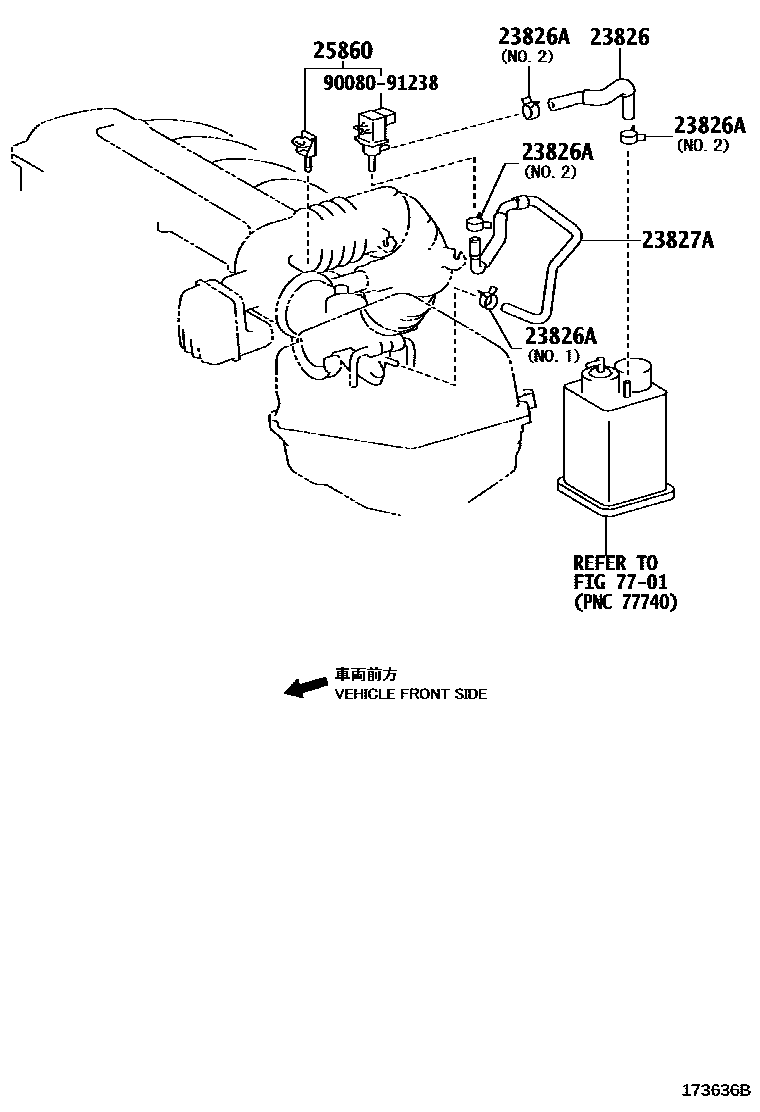 25860
90080-91238
23826A
(NO. 2)
23826
23826A
(NO. 2)
23826A
(NO. 2)
23827A
23826A
(NO. 1)
REFER TO
FIG 77-01
(PNC 77740)

車両前方
VEHICLE FRONT SIDE

173636B