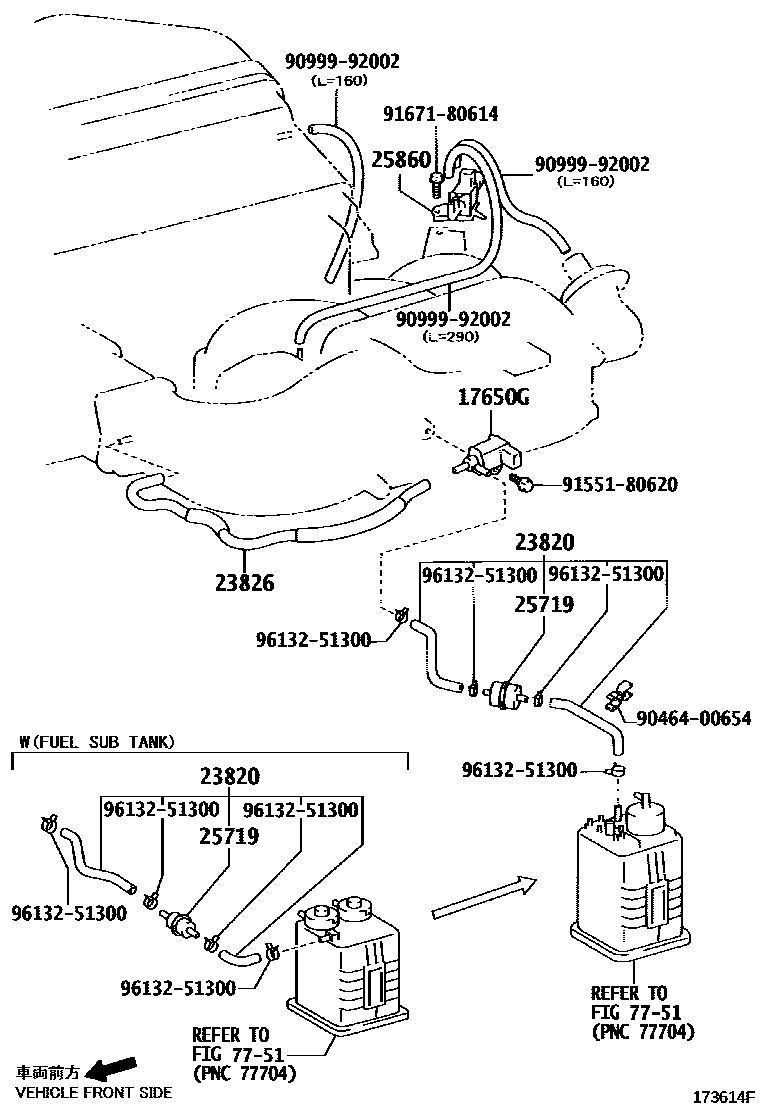 90999-92002
(L=160)

91671-80614

25860

90999-92002
(L=160)

90999-92002
(L=290)

17650G

91551-80620

23826

23820

96132-51300

96132-51300

25719

96132-51300

90464-00654

96132-51300

W(FUEL SUB TANK)

23820

96132-51300

96132-51300

25719

96132-51300

96132-51300

REFER TO
FIG 77-51
(PNC 77704)

REFER TO
FIG 77-51
(PNC 77704)

車両前方
VEHICLE FRONT SIDE

173614F