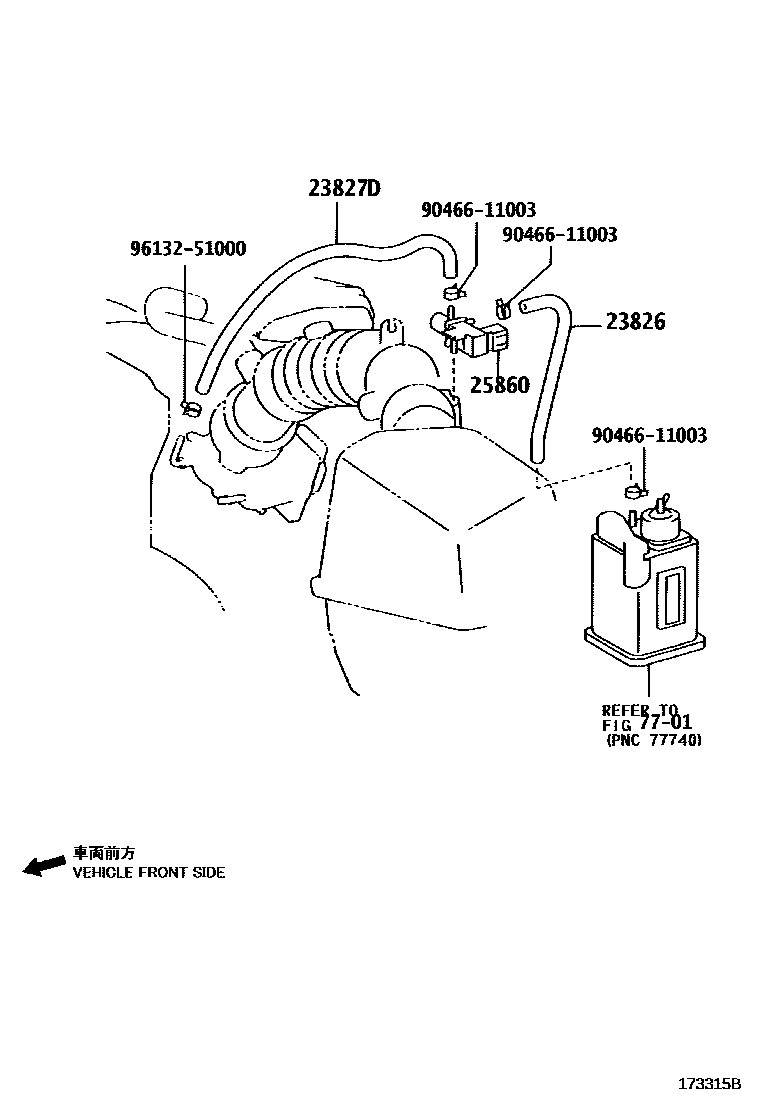 23827D

90466-11003

90466-11003

96132-51000

23826

25860

90466-11003

REFER TO
FIG 77-01
(PNC 77740)

車両前方
VEHICLE FRONT SIDE

173315B