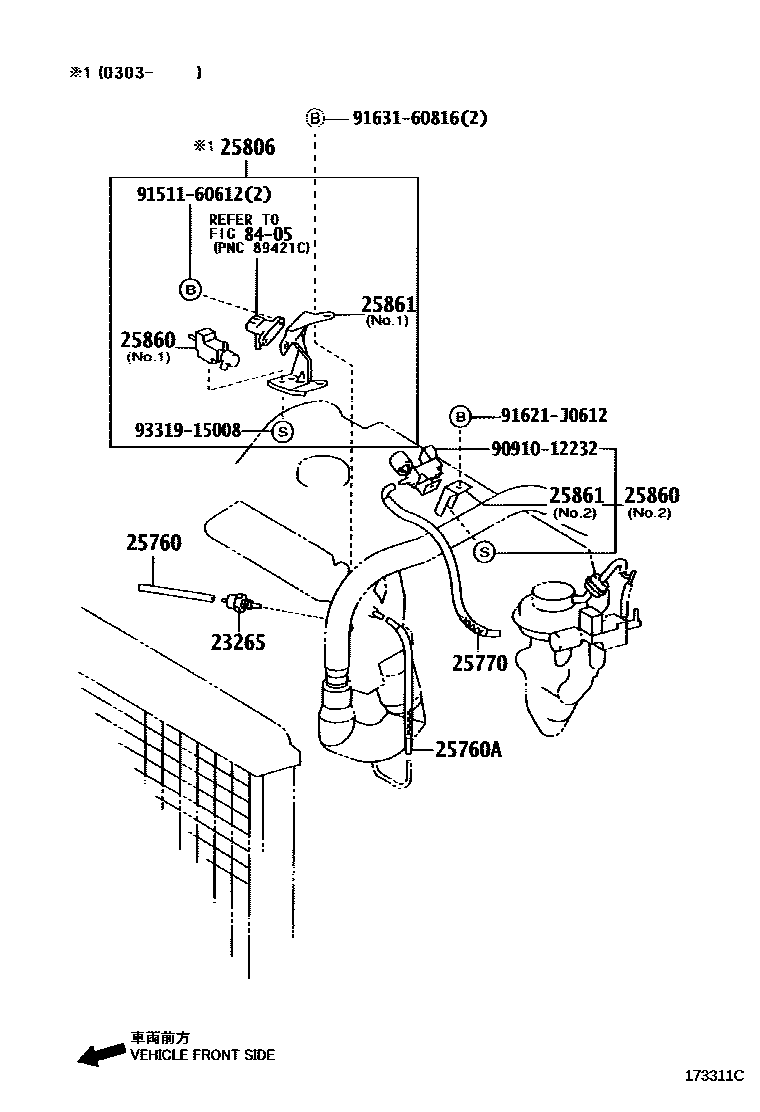 ※1 (0303-      )

B 91631-60816(2)

※1 25806

91511-60612(2)

REFER TO FIG 84-05 (PNC 89421C)

B

25861 (No.1)

25860 (No.1)

93319-15008 S

B 91621-J0612

90910-12232

25861 (No.2)

25860 (No.2)

S

25760

23265

25770

25760A

車両前方
VEHICLE FRONT SIDE

173311C