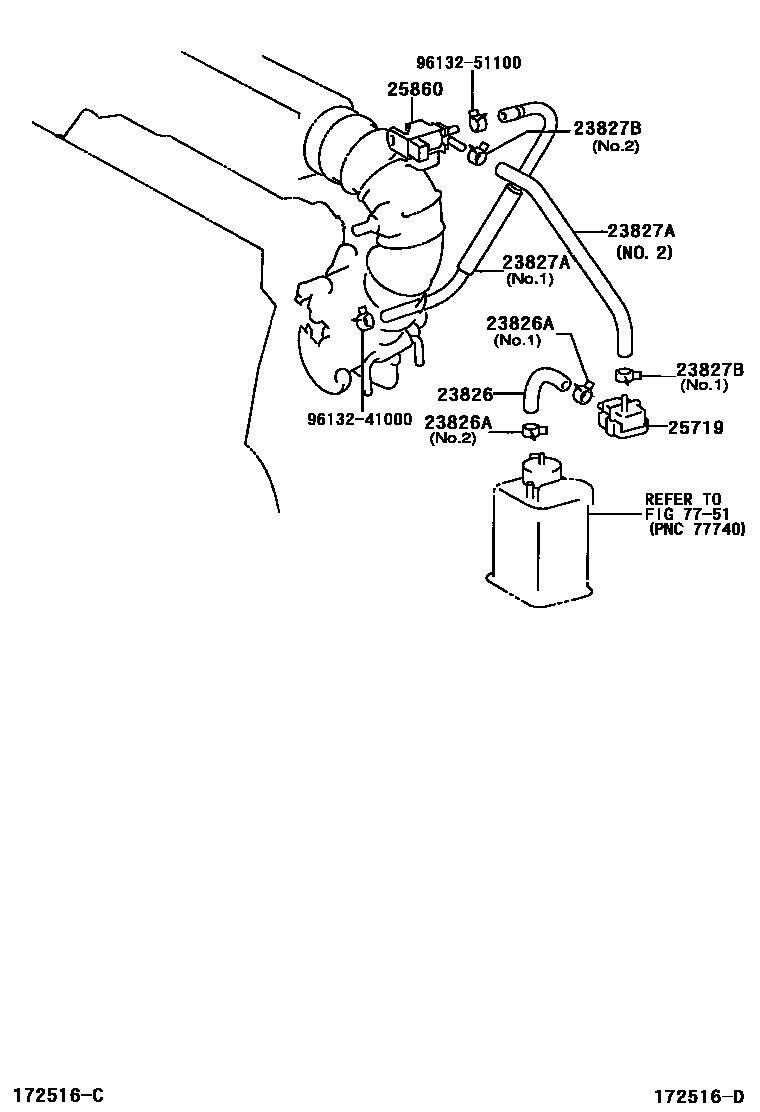 96132-51100
25860
23827B
(No.2)
23827A
(NO. 2)
23827A
(No.1)
23826A
(No.1)
23827B
(No.1)
23826
25719
96132-41000
23826A
(No.2)
REFER TO
FIG 77-51
(PNC 77740)

172516-C

172516-D