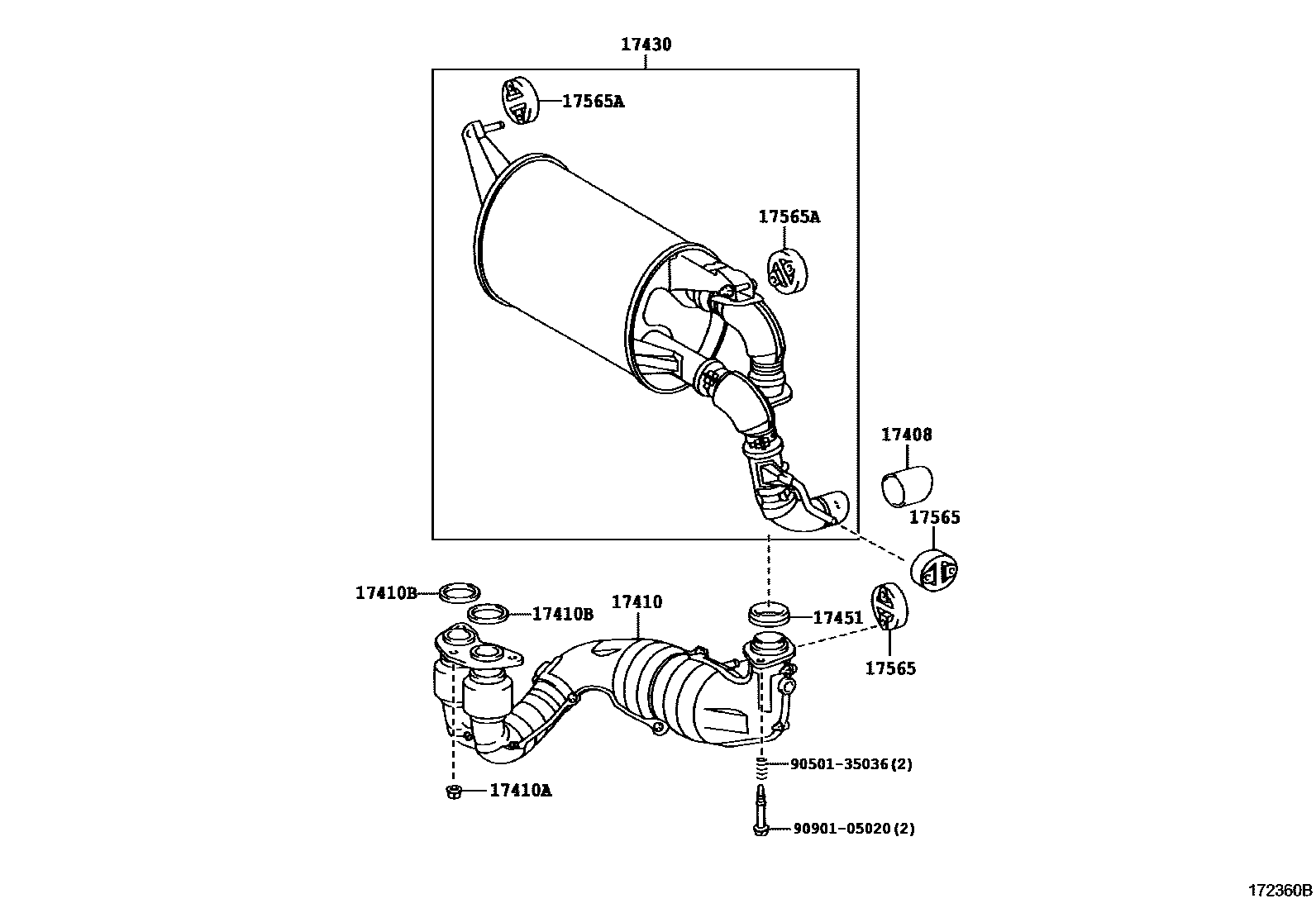 17430
17565A
17565A
17408
17565
17410B
17410B
17410
17451
17565
90501-35036(2)
17410A
90901-05020(2)
172360B