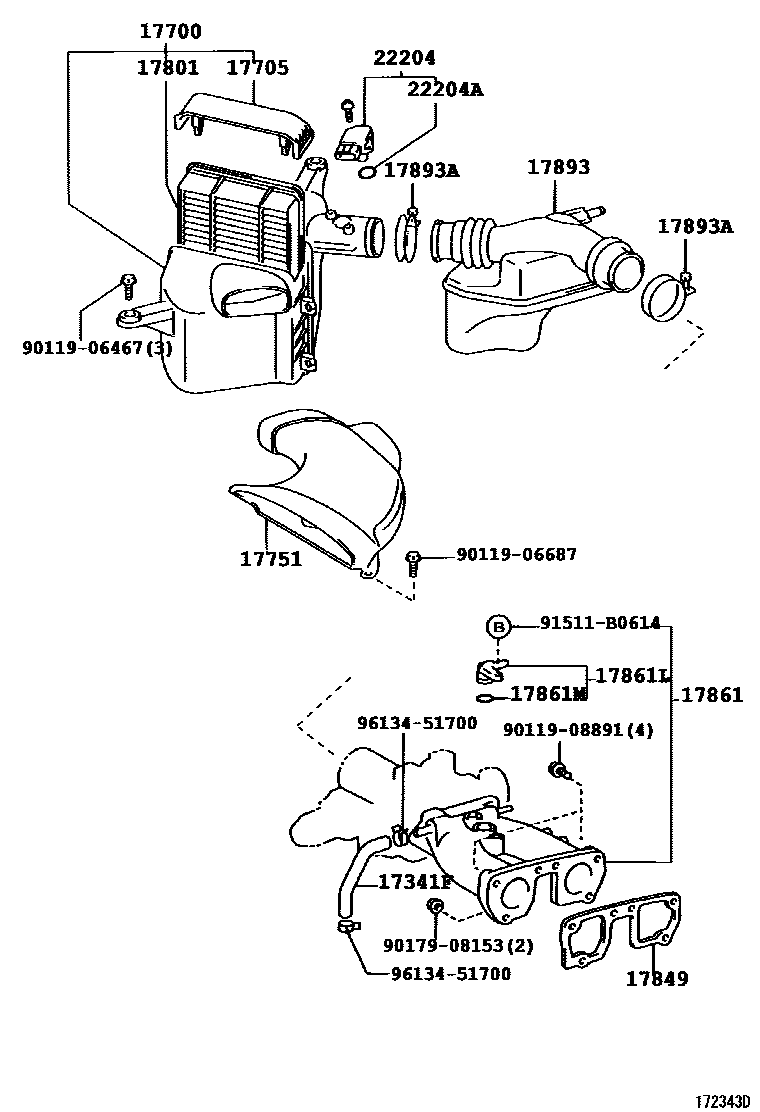 17700
17801
17705
22204
22204A
17893A
17893
17893A
90119-06467(3)
17751
90119-06687
B
91511-B0614
17861L
17861M
17861
96134-51700
90119-08891(4)
17341F
90179-08153(2)
96134-51700
17849
172343D