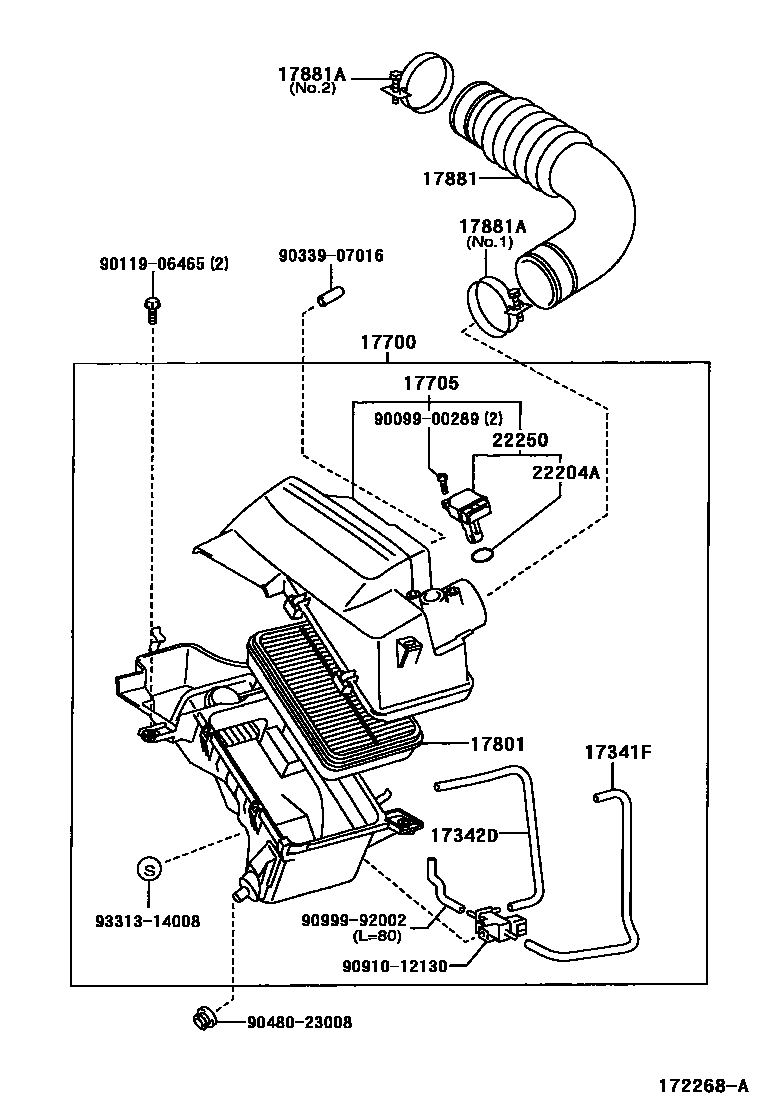 17881A
(No.2)

17881

17881A
(No.1)

90119-06465 (2)

90339-07016

17700

17705

90099-00289 (2)

22250

22204A

17801

17341F

17342D

S

93313-14008

90999-92002
(L=80)

90910-12130

90480-23008

172268-A