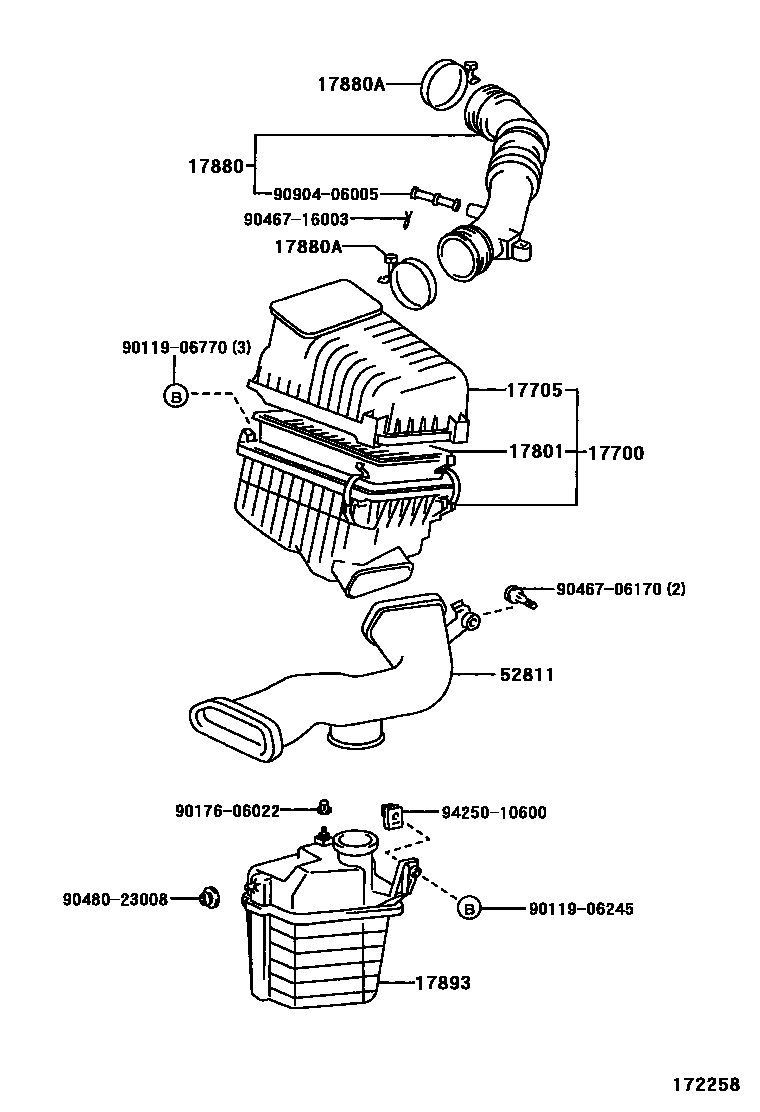 17880A
17880
90904-06005
90467-16003
17880A
90119-06770 (3)
B
17705
17801
17700
90467-06170 (2)
52811
90176-06022
94250-10600
90480-23008
B
90119-06245
17893
172258