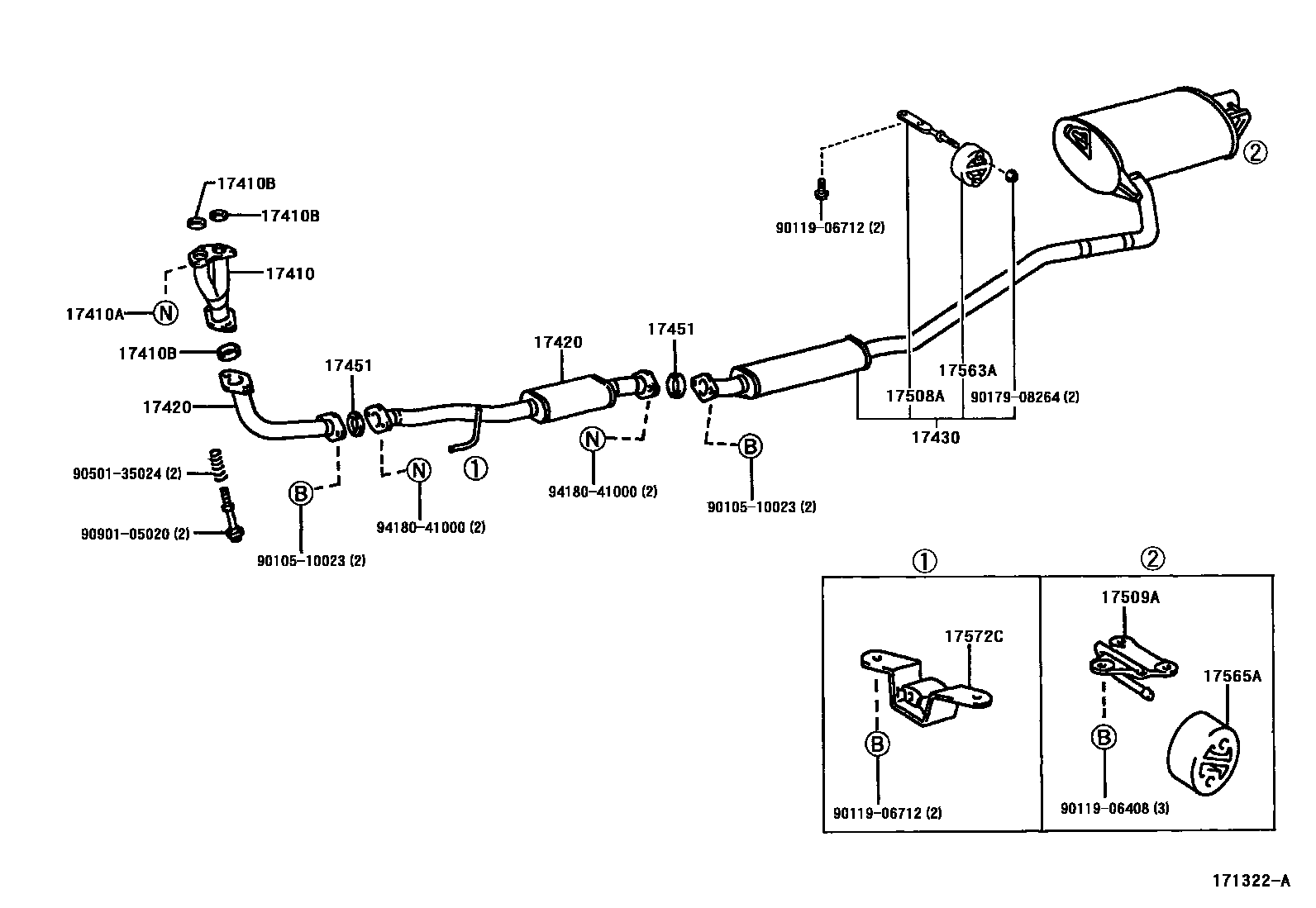 17410B
17410B
17410
17410A
N
17410B
17420
17451
90501-35024 (2)
90901-05020 (2)
B
90105-10023 (2)
N
94180-41000 (2)
①
17420
N
94180-41000 (2)
17451
B
90105-10023 (2)
90119-06712 (2)
17563A
17508A
90179-08264 (2)
17430
②
①
17572C
B
90119-06712 (2)
②
17509A
17565A
B
90119-06408 (3)
171322-A