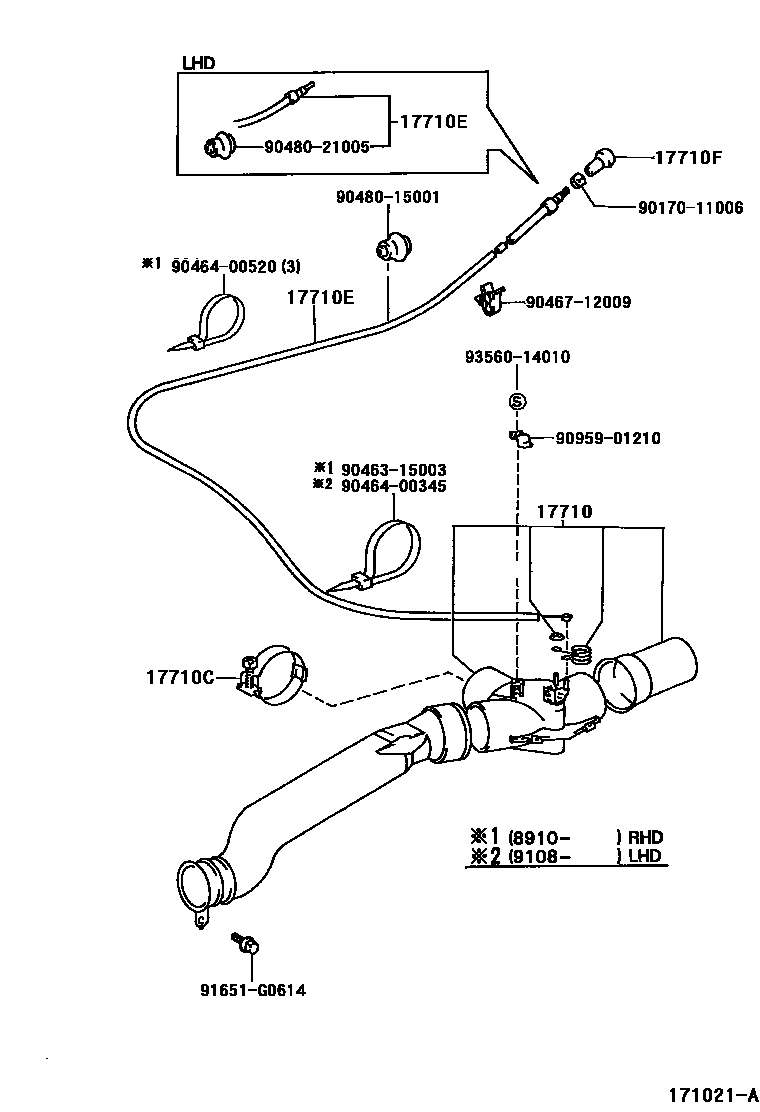 LHD
17710E
90480-21005
17710F
90170-11006
90480-15001
※1 90464-00520 (3)
17710E
90467-12009
93560-14010
S
90959-01210
※1 90463-15003
※2 90464-00345
17710
17710C
※1 (8910- ) RHD
※2 (9108- ) LHD
91651-G0614
171021-A