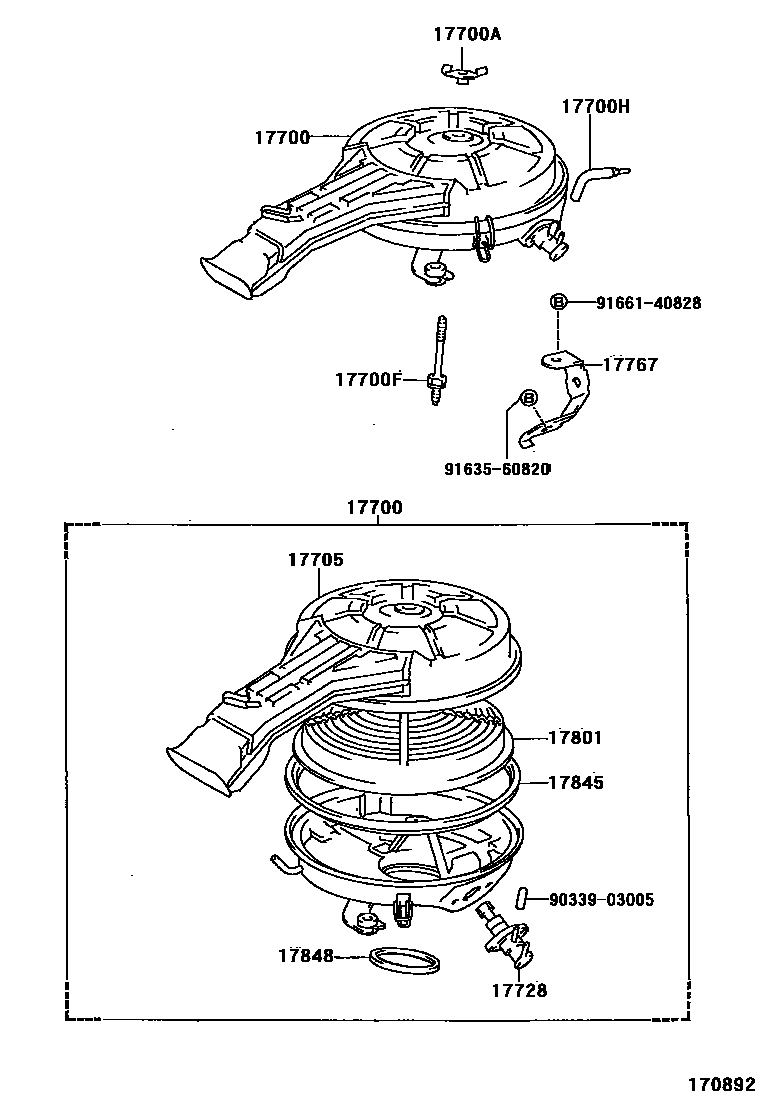 17700A

17700H

17700

Ⓑ 91661-40828

17767

17700F

Ⓑ

91635-60820

17700

17705

17801

17845

90339-03005

17848

17728

170892