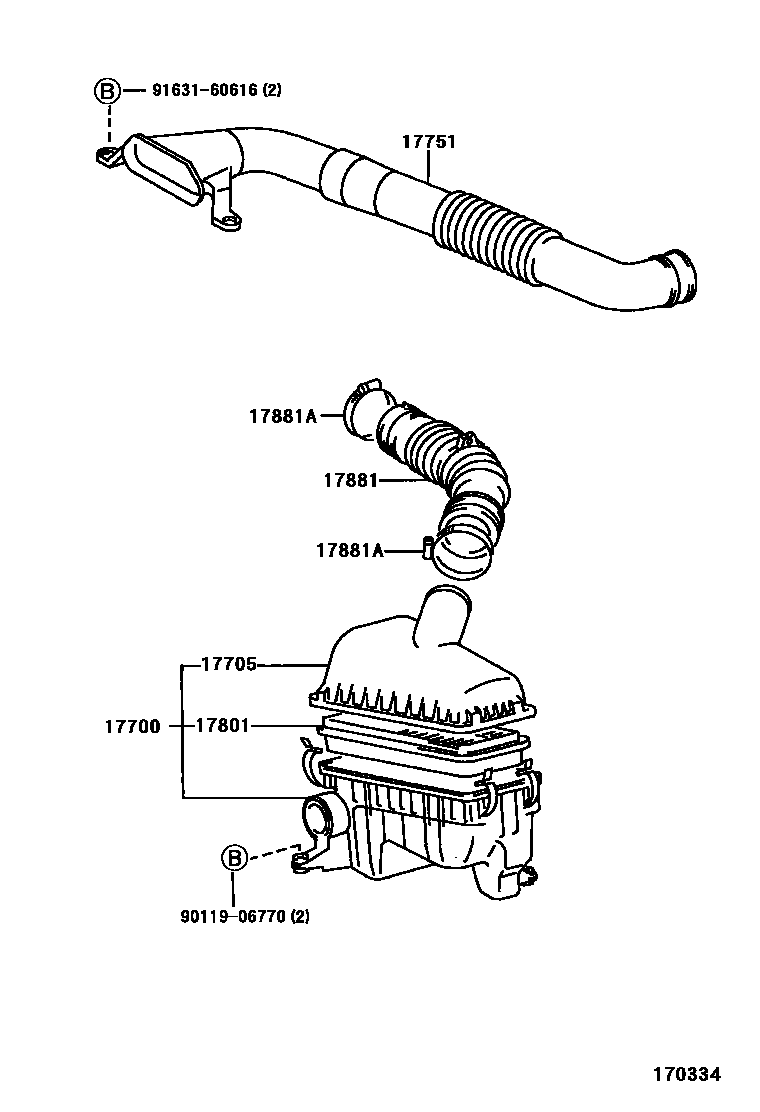 B 91631-60616 (2)

17751

17881A

17881

17881A

17705

17700

17801

B

90119-06770 (2)

170334