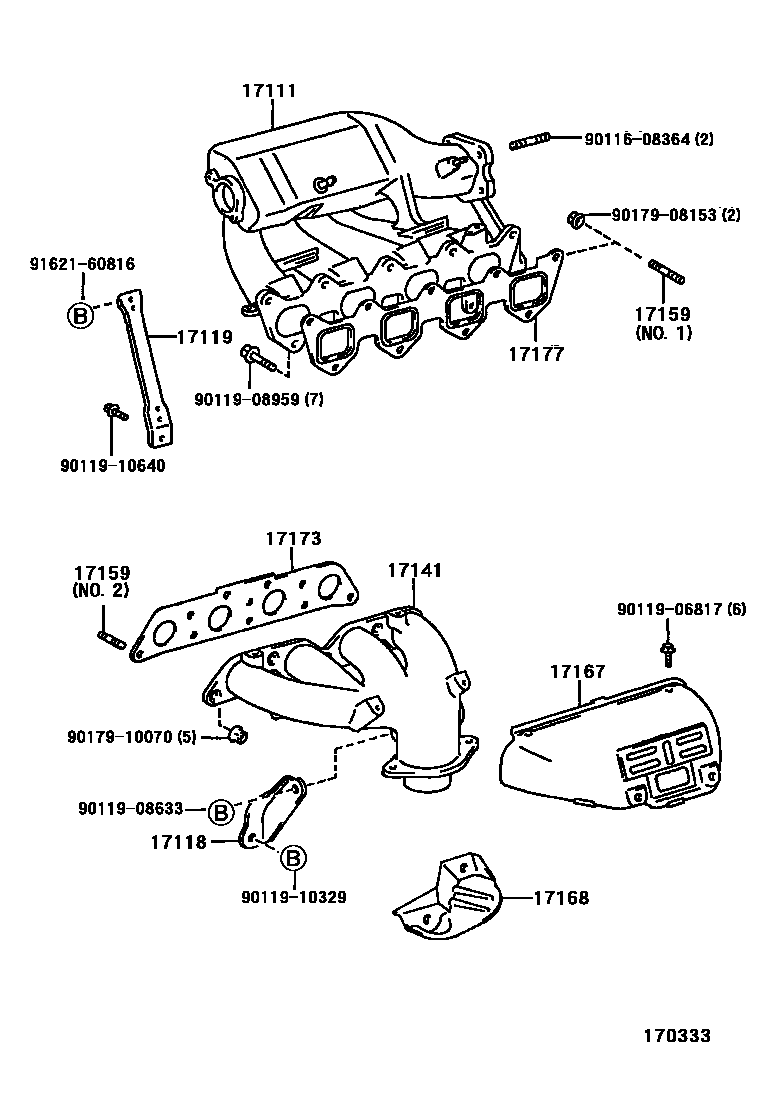 17111

90116-08364 (2)

90179-08153 (2)

91621-60816

B

17119

17159
(NO. 1)

17177

90119-08959 (7)

90119-10640

17173

17159
(NO. 2)

17141

90119-06817 (6)

17167

90179-10070 (5)

90119-08633

B

17118

B

90119-10329

17168

170333