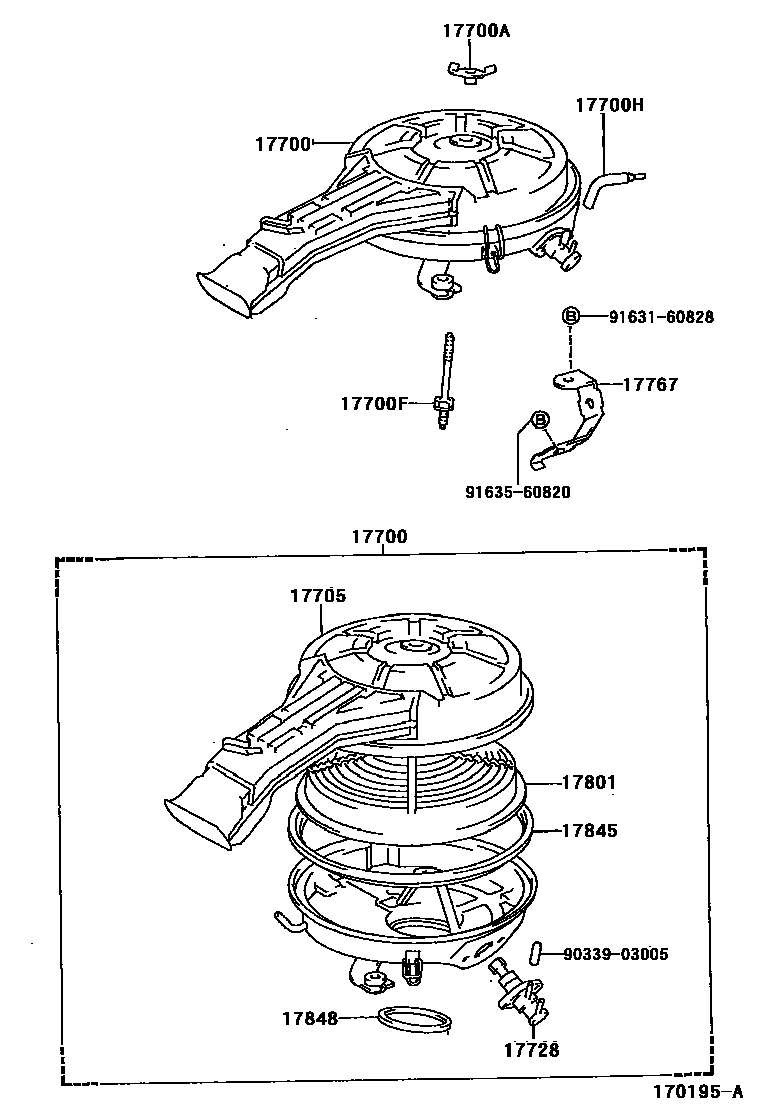 17700A
17700H
17700
B 91631-60828
17767
17700F
B
91635-60820
17700
17705
17801
17845
90339-03005
17848
17728
170195-A