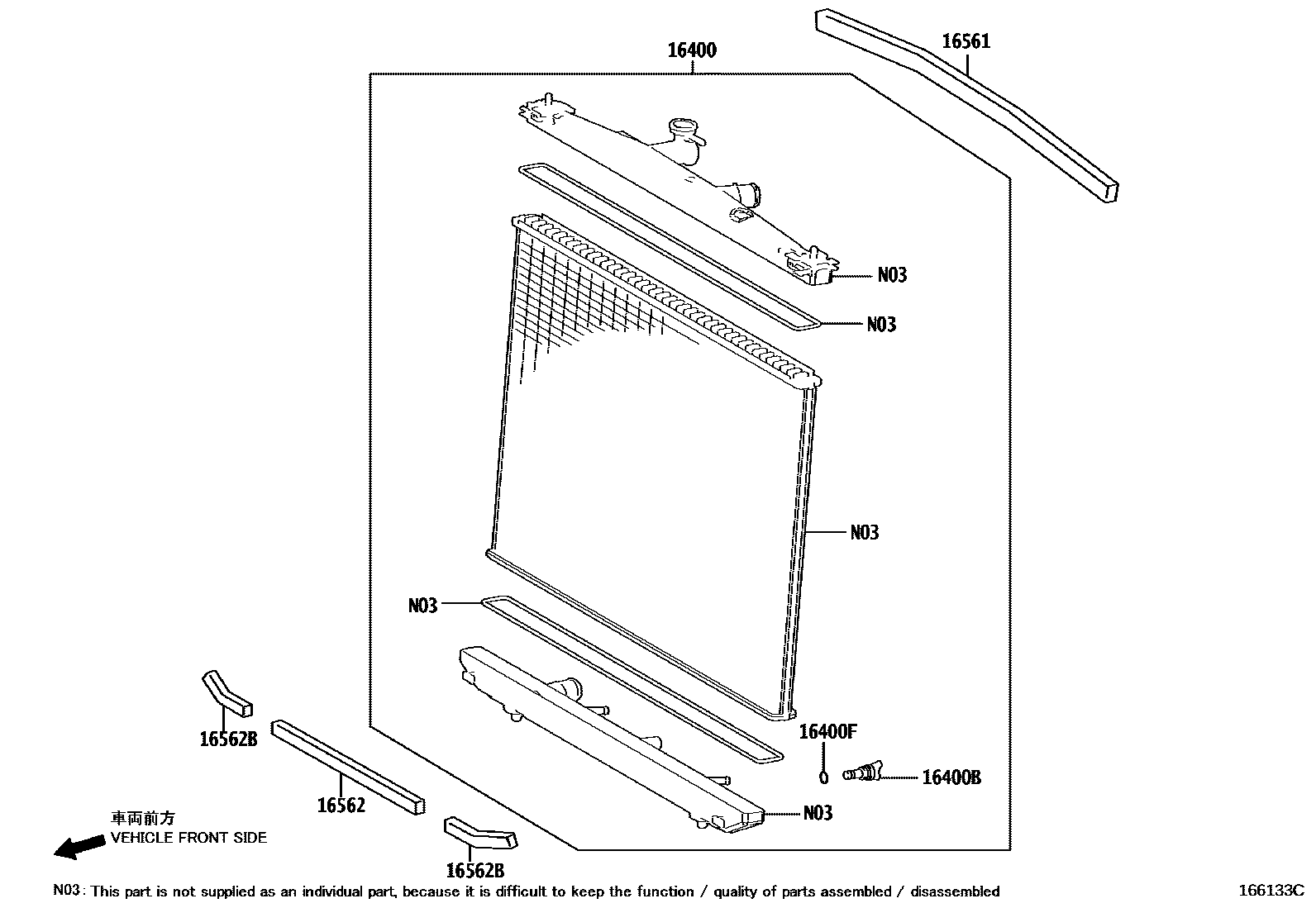 16400
16561
N03
N03
N03
N03
16400F
16400B
N03
16562B
16562
16562B
車両前方
VEHICLE FRONT SIDE
N03: This part is not supplied as an individual part, because it is difficult to keep the function / quality of parts assembled / disassembled
166133C