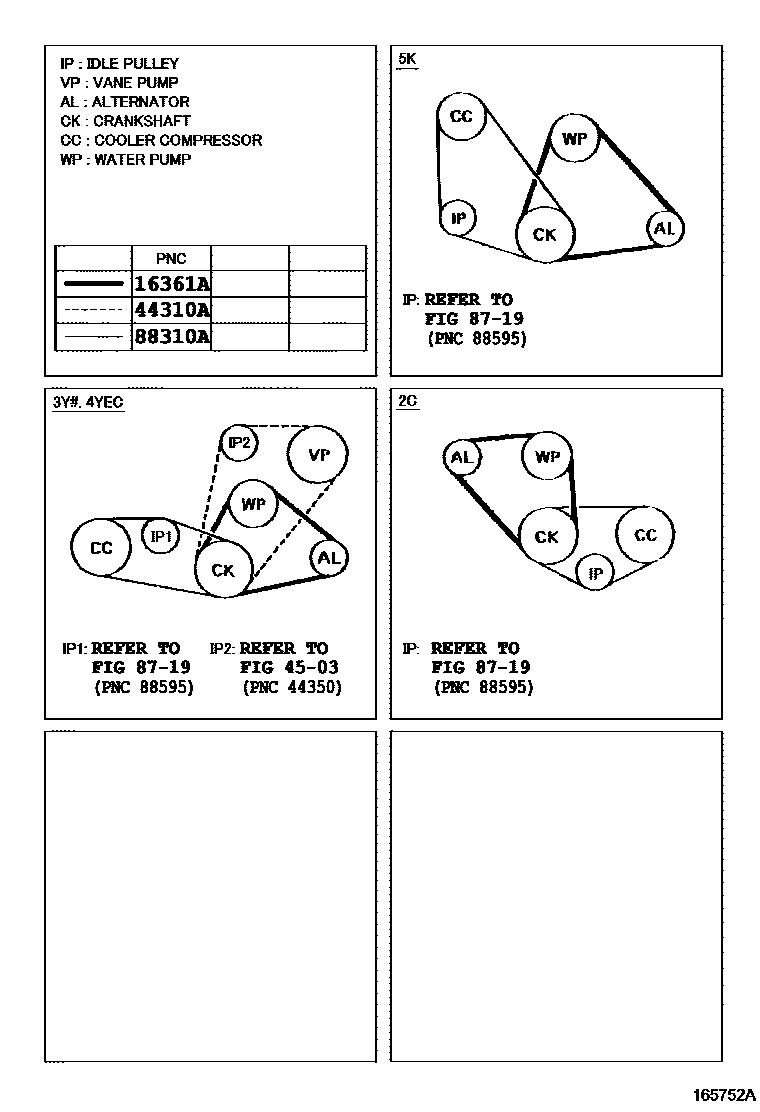 IP : IDLE PULLEY
VP : VANE PUMP
AL : ALTERNATOR
CK : CRANKSHAFT
CC : COOLER COMPRESSOR
WP : WATER PUMP

| | PNC | | |
|---|---|---|---|
| | 16361A | | |
| | 44310A | | |
| | 88310A | | |

5K

CC
WP
IP
CK
AL

IP: REFER TO
FIG 87-19
(PNC 88595)

3Y#. 4YEC

IP2
VP
WP
CC
IP1
CK
AL

IP1: REFER TO
FIG 87-19
(PNC 88595)

IP2: REFER TO
FIG 45-03
(PNC 44350)

2C

AL
WP
CK
CC
IP

IP: REFER TO
FIG 87-19
(PNC 88595)

165752A