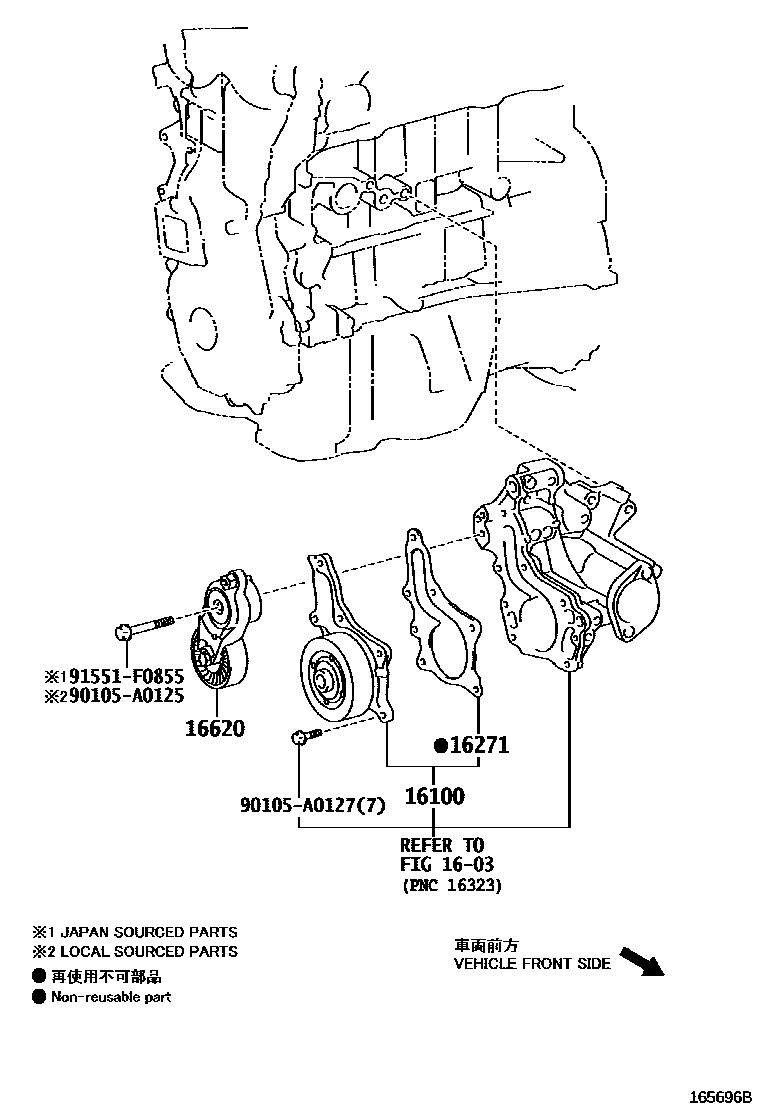 ※1 91551-F0855
※2 90105-A0125
16620

●16271

90105-A0127(7)
16100

REFER TO
FIG 16-03
(PNC 16323)

※1 JAPAN SOURCED PARTS
※2 LOCAL SOURCED PARTS
● 再使用不可部品
● Non-reusable part

車両前方
VEHICLE FRONT SIDE

165696B