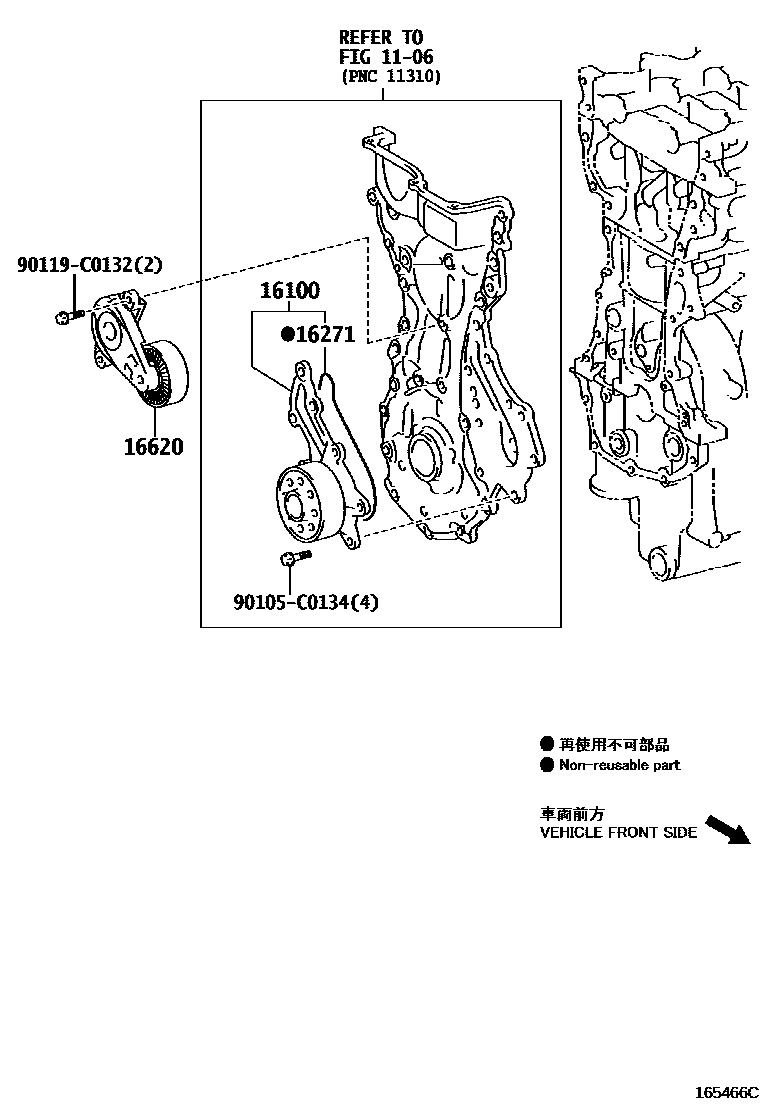 REFER TO
FIG 11-06
(PNC 11310)

90119-C0132(2)

16100

●16271

16620

90105-C0134(4)

● 再使用不可部品
● Non-reusable part

車両前方
VEHICLE FRONT SIDE

165466C