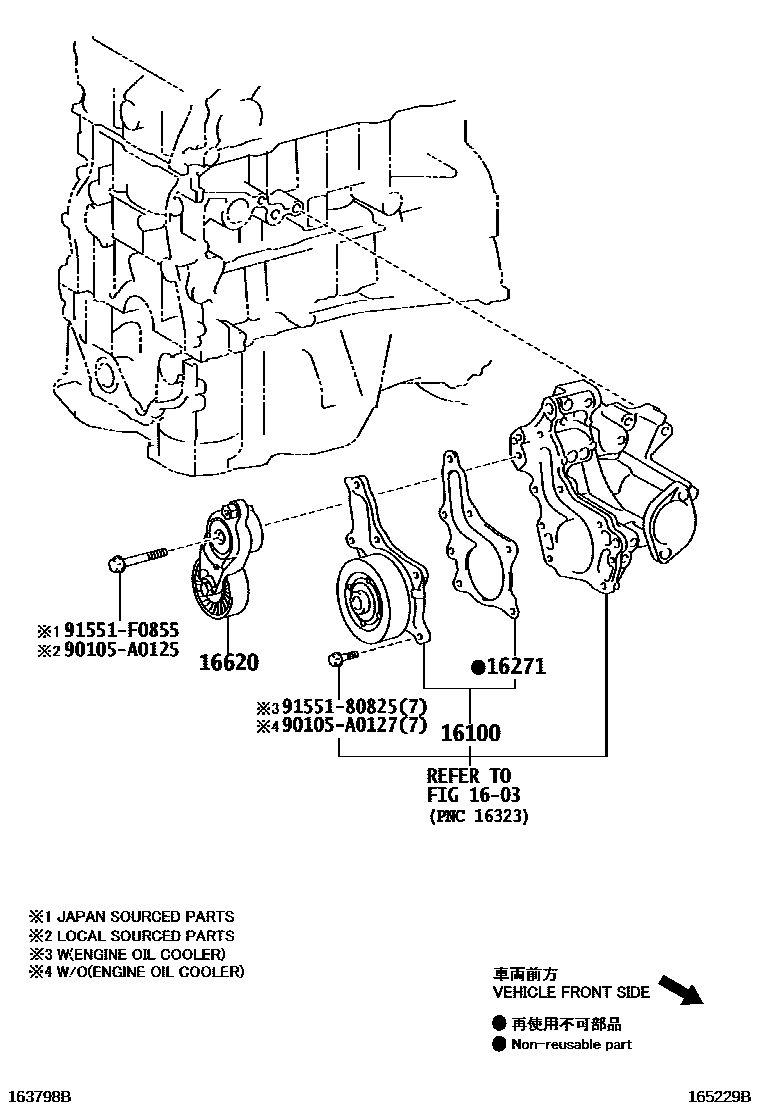 ※1 91551-F0855
※2 90105-A0125

16620

●16271

※3 91551-80825(7)
※4 90105-A0127(7)

16100

REFER TO
FIG 16-03
(PNC 16323)

※1 JAPAN SOURCED PARTS
※2 LOCAL SOURCED PARTS
※3 W(ENGINE OIL COOLER)
※4 W/O(ENGINE OIL COOLER)

車両前方
VEHICLE FRONT SIDE

● 再使用不可部品
● Non-reusable part

163798B

165229B