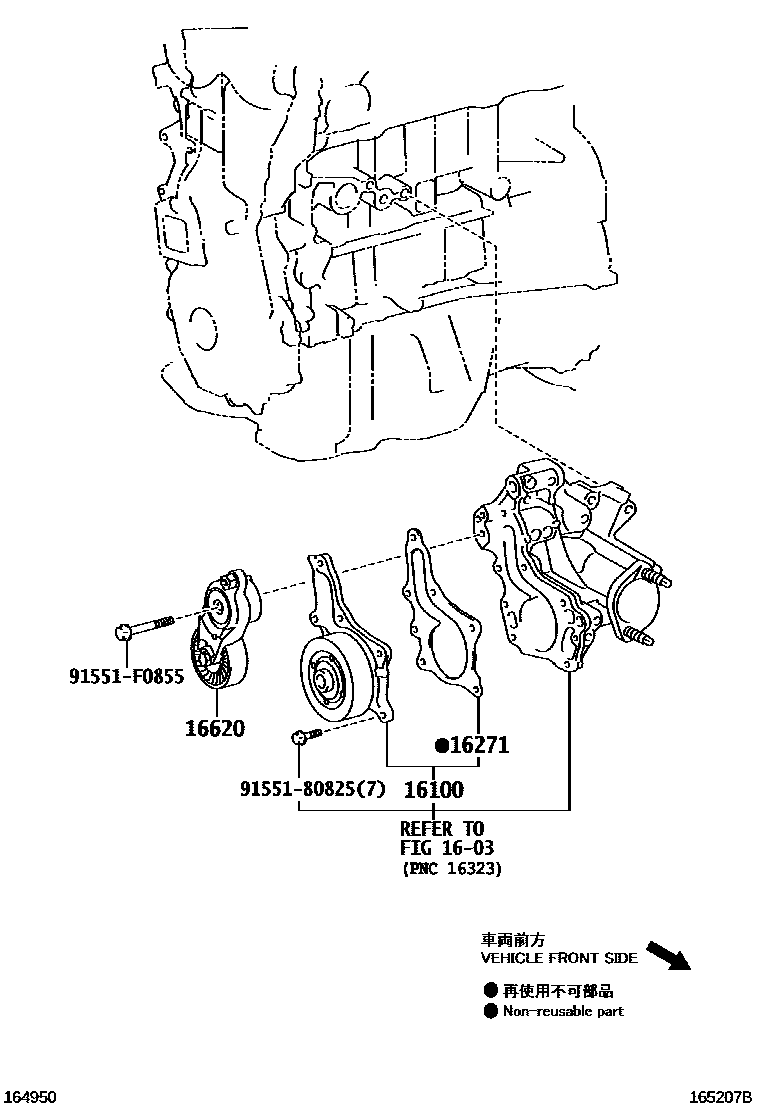 91551-F0855

16620

●16271

91551-80825(7)

16100

REFER TO
FIG 16-03
(PNC 16323)

車両前方
VEHICLE FRONT SIDE

● 再使用不可部品
● Non-reusable part

164950

165207B