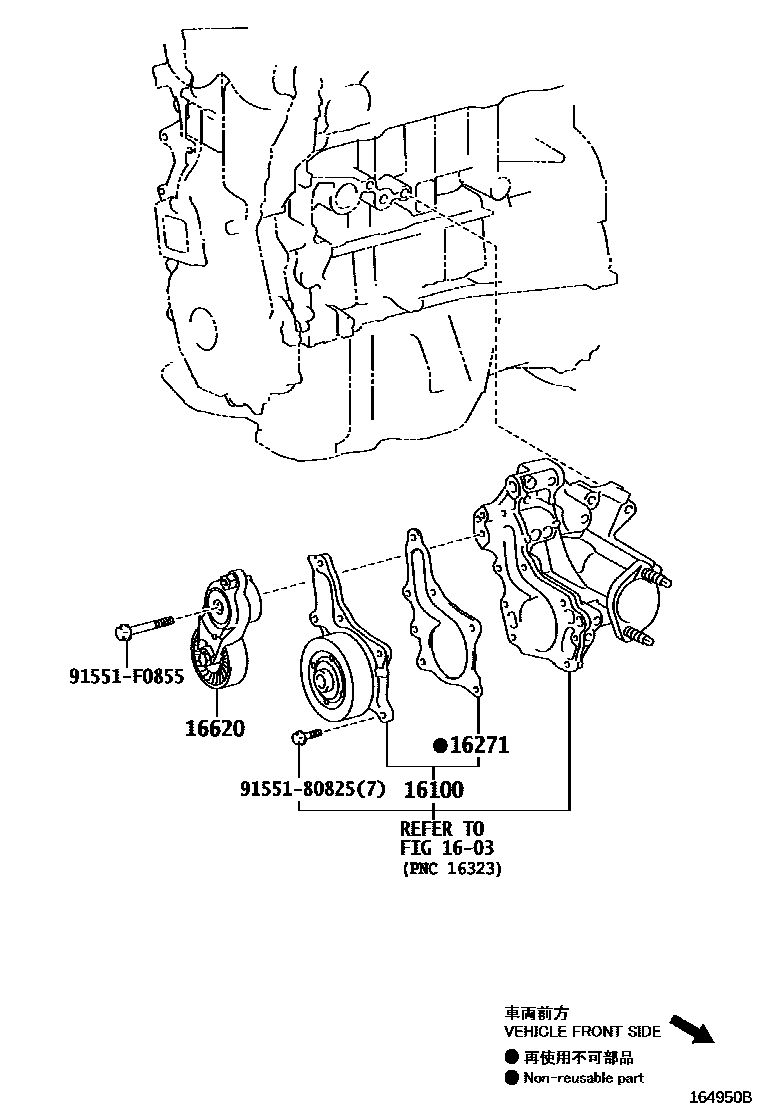 91551-F0855

16620

●16271

91551-80825(7)

16100

REFER TO
FIG 16-03
(PNC 16323)

車両前方
VEHICLE FRONT SIDE

● 再使用不可部品
● Non-reusable part

164950B