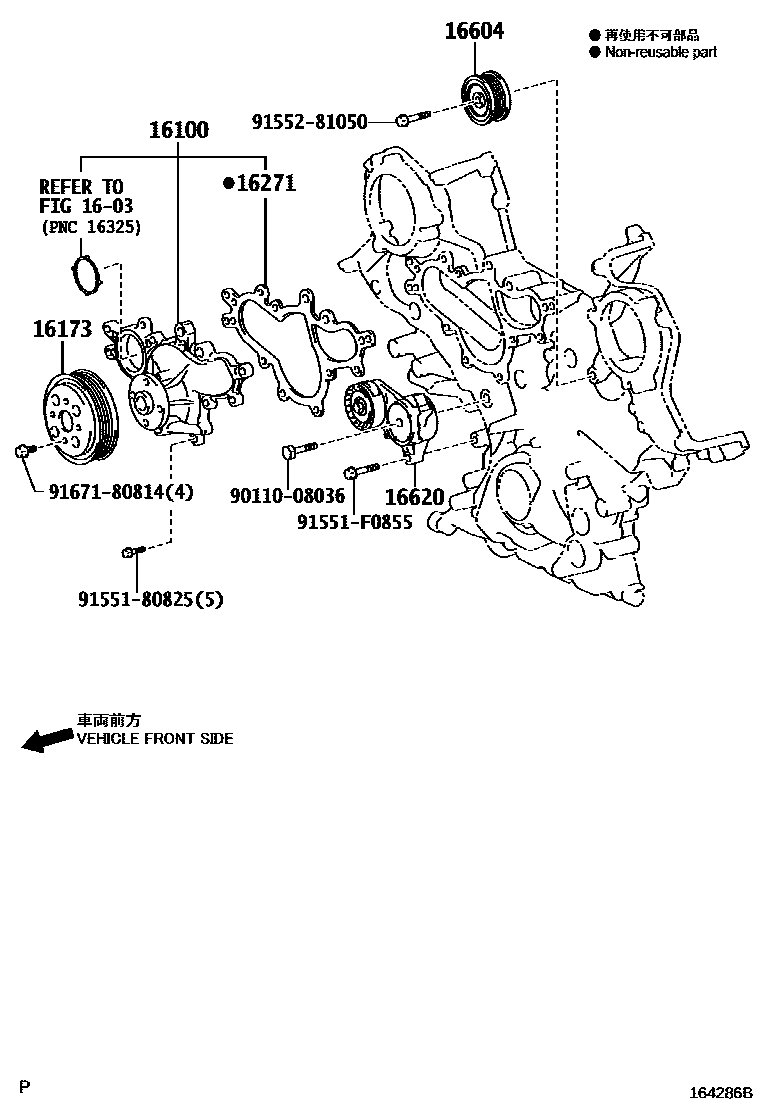 16604

● 再使用不可部品
● Non-reusable part

91552-81050

16100

REFER TO
FIG 16-03
(PNC 16325)

●16271

16173

91671-80814(4)

90110-08036

16620

91551-F0855

91551-80825(5)

車両前方
VEHICLE FRONT SIDE

P

164286B