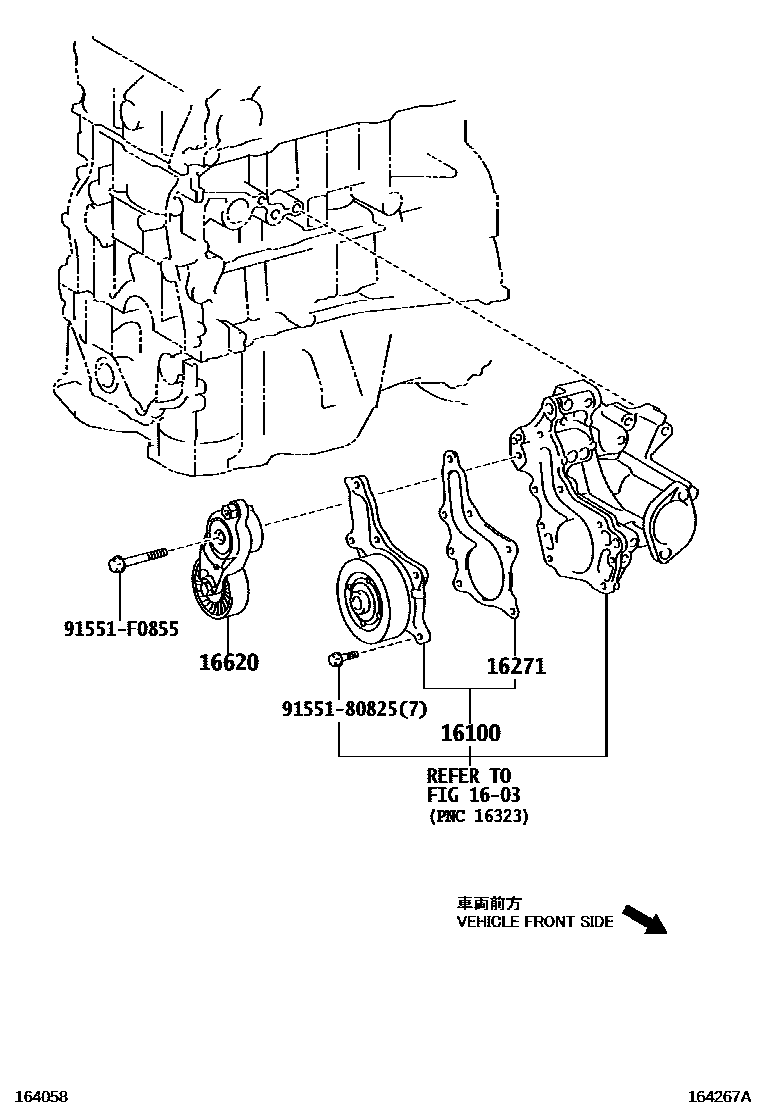 91551-F0855

16620

91551-80825(7)

16271

16100

REFER TO
FIG 16-03
(PNC 16323)

車両前方
VEHICLE FRONT SIDE

164058

164267A