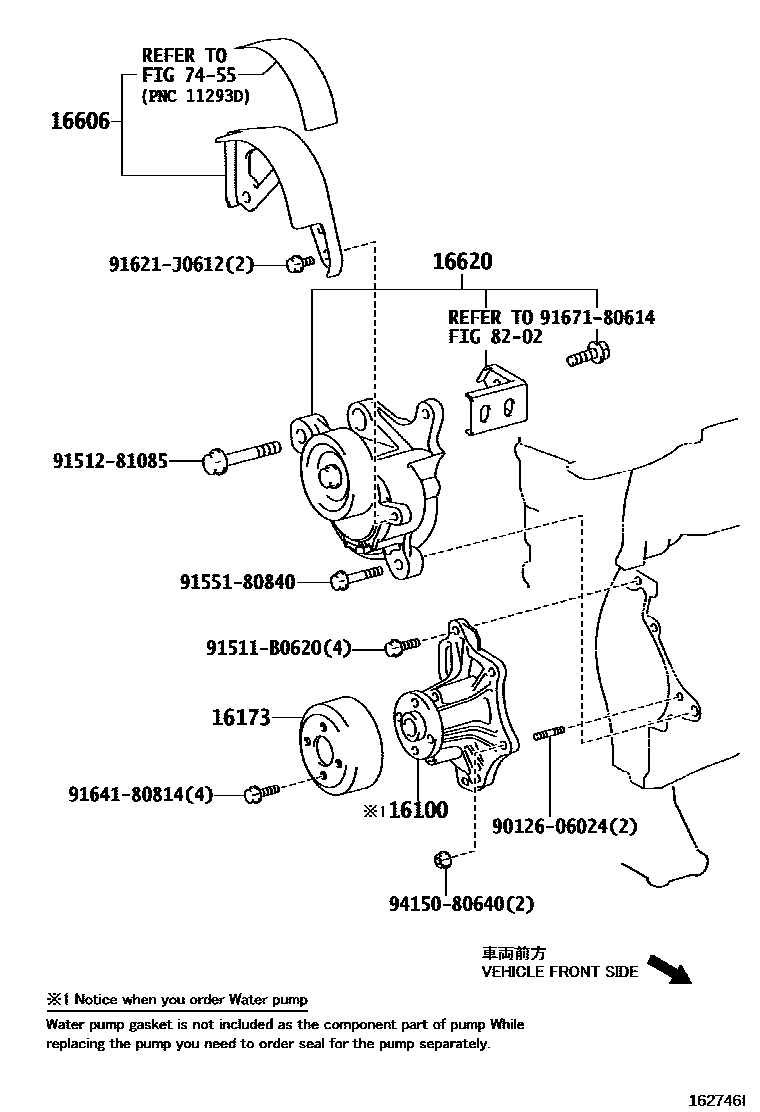 REFER TO
FIG 74-55
(PNC 11293D)

16606

91621-J0612(2)

16620

REFER TO
FIG 82-02

91671-80614

91512-81085

91551-80840

91511-B0620(4)

16173

91641-80814(4)

※1 16100

90126-06024(2)

94150-80640(2)

車両前方
VEHICLE FRONT SIDE

※1 Notice when you order Water pump

Water pump gasket is not included as the component part of pump While replacing the pump you need to order seal for the pump separately.

162746I