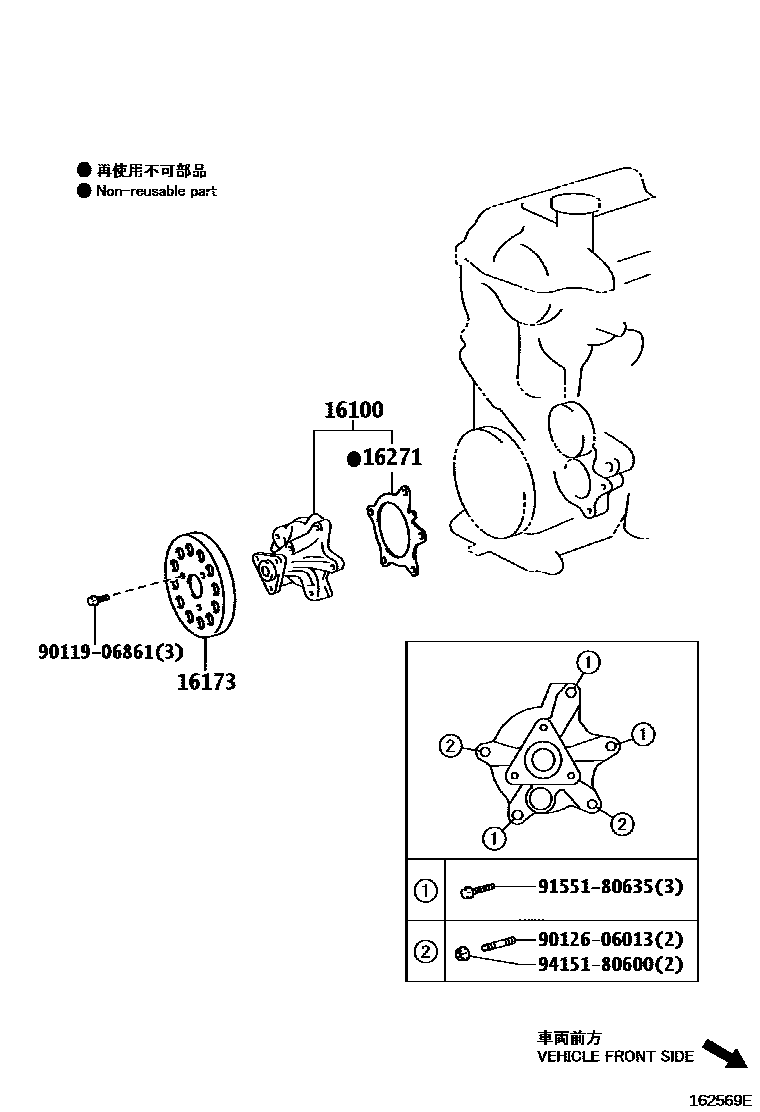 ● 再使用不可部品
● Non-reusable part

16100

●16271

90119-06861(3)

16173

①

②

①

①

②

| ① | 91551-80635(3) |
|---|---|
| ② | 90126-06013(2) 94151-80600(2) |

車両前方
VEHICLE FRONT SIDE

162569E