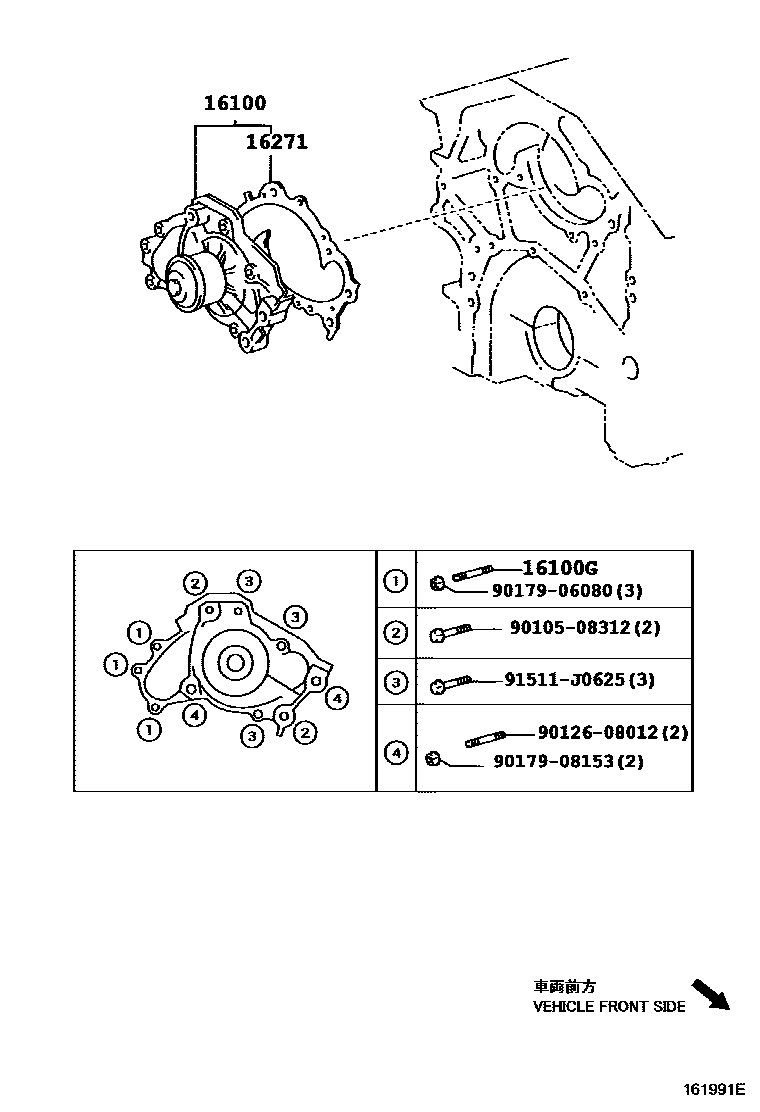 16100
16271

2 3
3
1
1
4
1 4 3 2

| ① | 16100G 90179-06080(3) |
|---|---|
| ② | 90105-08312(2) |
| ③ | 91511-J0625(3) |
| ④ | 90126-08012(2) 90179-08153(2) |

車両前方
VEHICLE FRONT SIDE

161991E