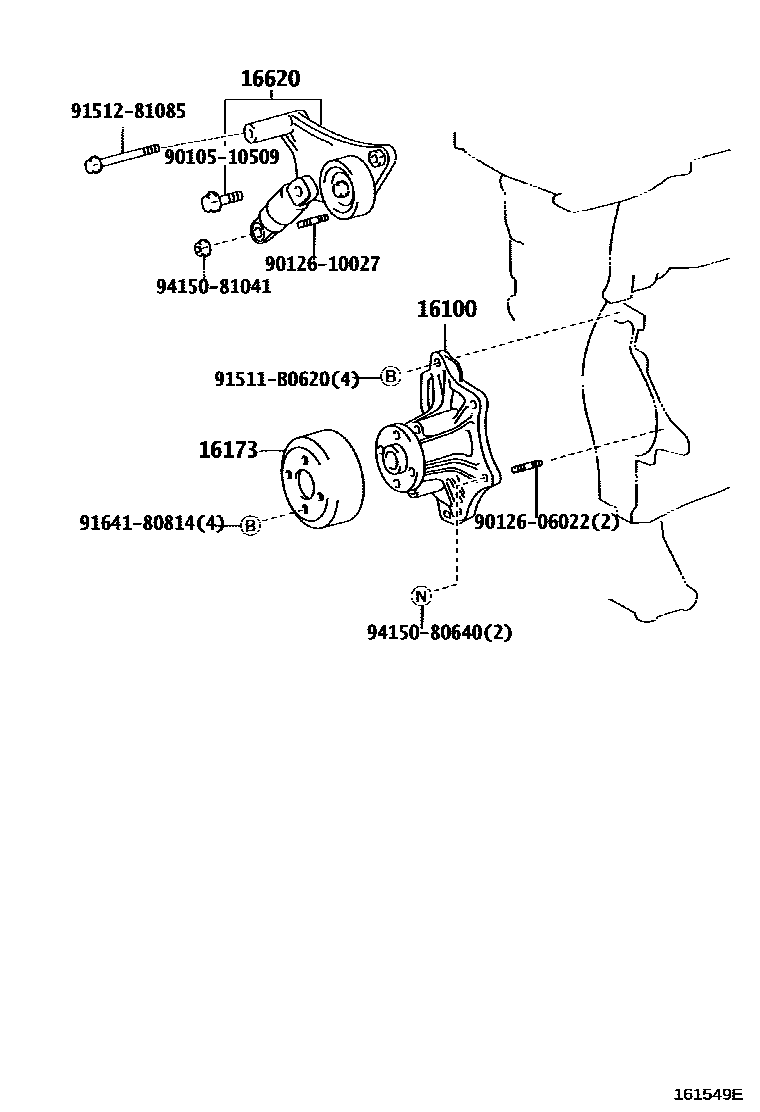 16620
91512-81085
90105-10509
90126-10027
94150-81041
16100
91511-B0620(4) B
16173
91641-80814(4) B
90126-06022(2)
N
94150-80640(2)
161549E