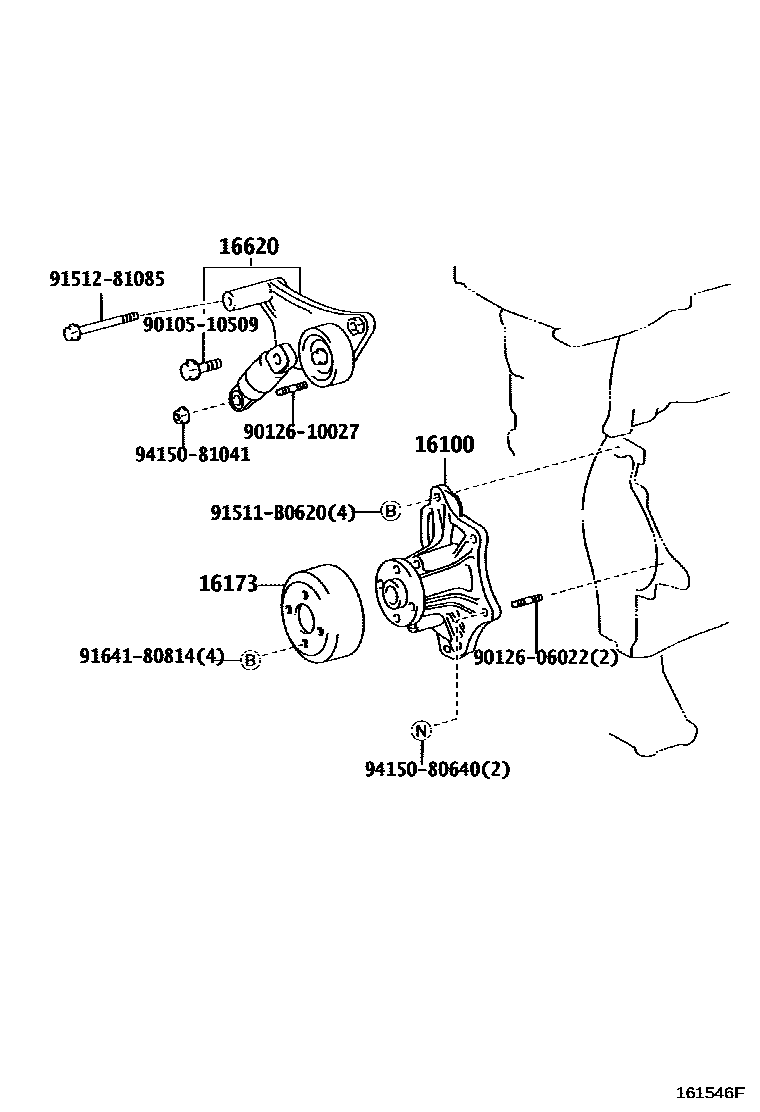 16620
91512-81085
90105-10509
90126-10027
94150-81041
16100
91511-B0620(4)
B
16173
91641-80814(4)
B
90126-06022(2)
N
94150-80640(2)
161546F