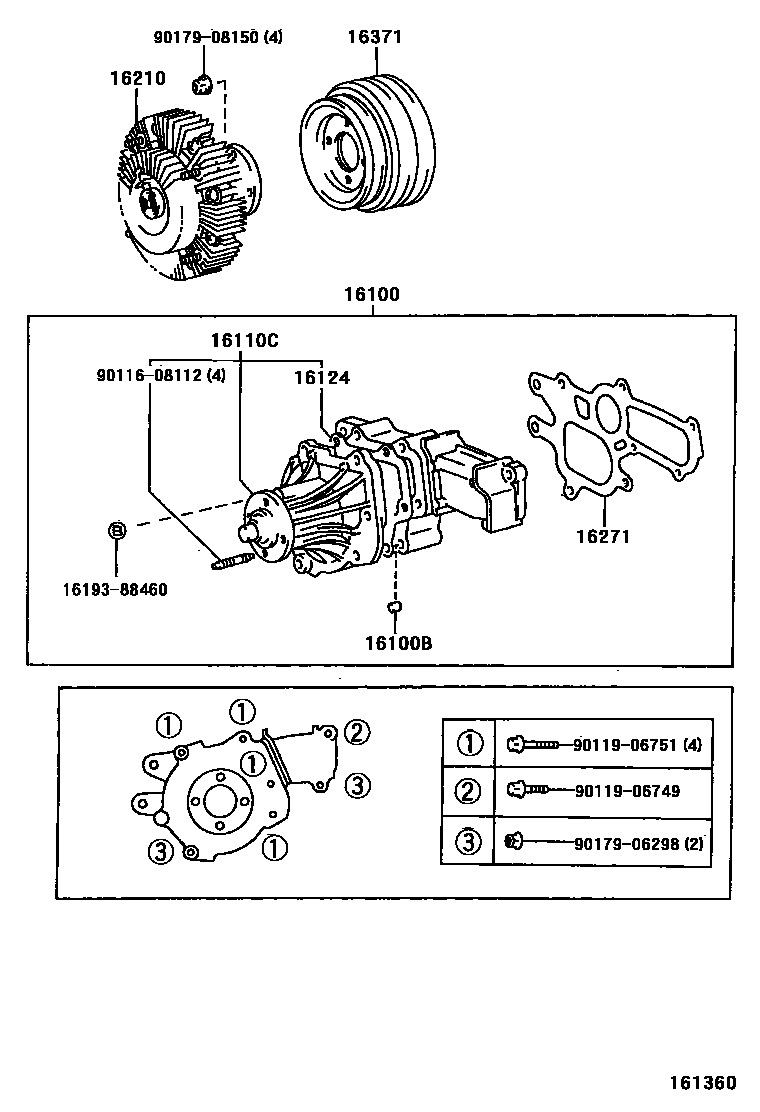 90179-08150 (4)
16371
16210
16100
16110C
90116-08112 (4)
16124
16271
16193-88460
16100B
①
①
②
①
③
③
①

| ① | 90119-06751 (4) |
|---|---|
| ② | 90119-06749 |
| ③ | 90179-06298 (2) |

161360