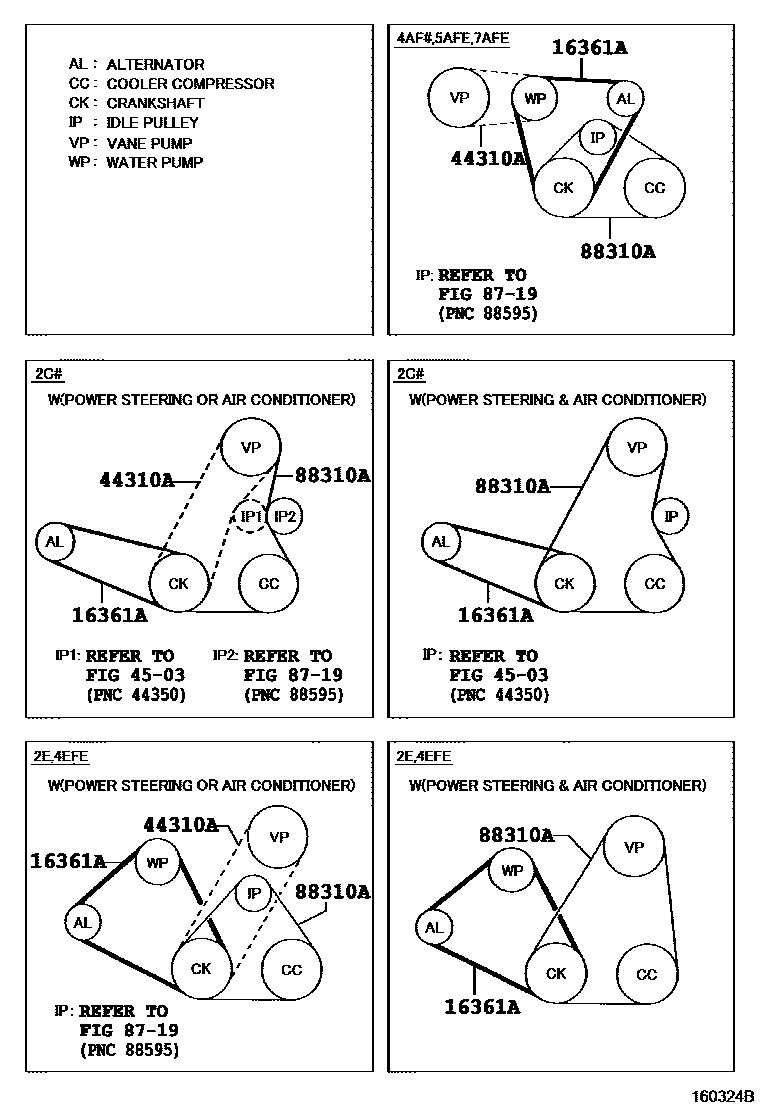 AL : ALTERNATOR
CC : COOLER COMPRESSOR
CK : CRANKSHAFT
IP : IDLE PULLEY
VP : VANE PUMP
WP : WATER PUMP

4AF#,5AFE,7AFE

16361A
VP
WP
AL
IP
44310A
CK
CC
88310A

IP: REFER TO
FIG 87-19
(PNC 88595)

2C#
W(POWER STEERING OR AIR CONDITIONER)

VP
44310A
88310A
IP1
IP2
AL
CK
CC
16361A

IP1: REFER TO
FIG 45-03
(PNC 44350)

IP2: REFER TO
FIG 87-19
(PNC 88595)

2C#
W(POWER STEERING & AIR CONDITIONER)

VP
88310A
IP
AL
CK
CC
16361A

IP: REFER TO
FIG 45-03
(PNC 44350)

2E,4EFE
W(POWER STEERING OR AIR CONDITIONER)

44310A
VP
16361A
WP
IP
88310A
AL
CK
CC

IP: REFER TO
FIG 87-19
(PNC 88595)

2E,4EFE
W(POWER STEERING & AIR CONDITIONER)

88310A
VP
WP
AL
CK
CC
16361A

160324B