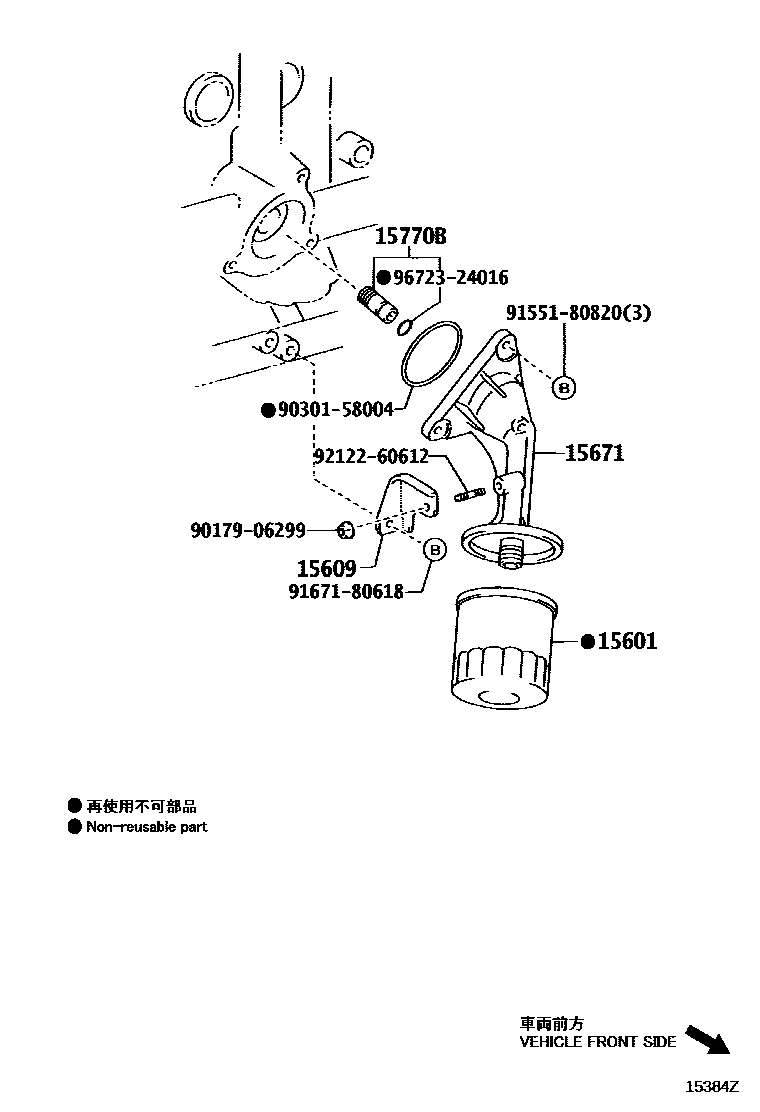 15770B
●96723-24016
91551-80820(3)
B
●90301-58004
92122-60612
15671
90179-06299
15609
B
91671-80618
●15601

● 再使用不可部品
● Non-reusable part

車両前方
VEHICLE FRONT SIDE

15384Z