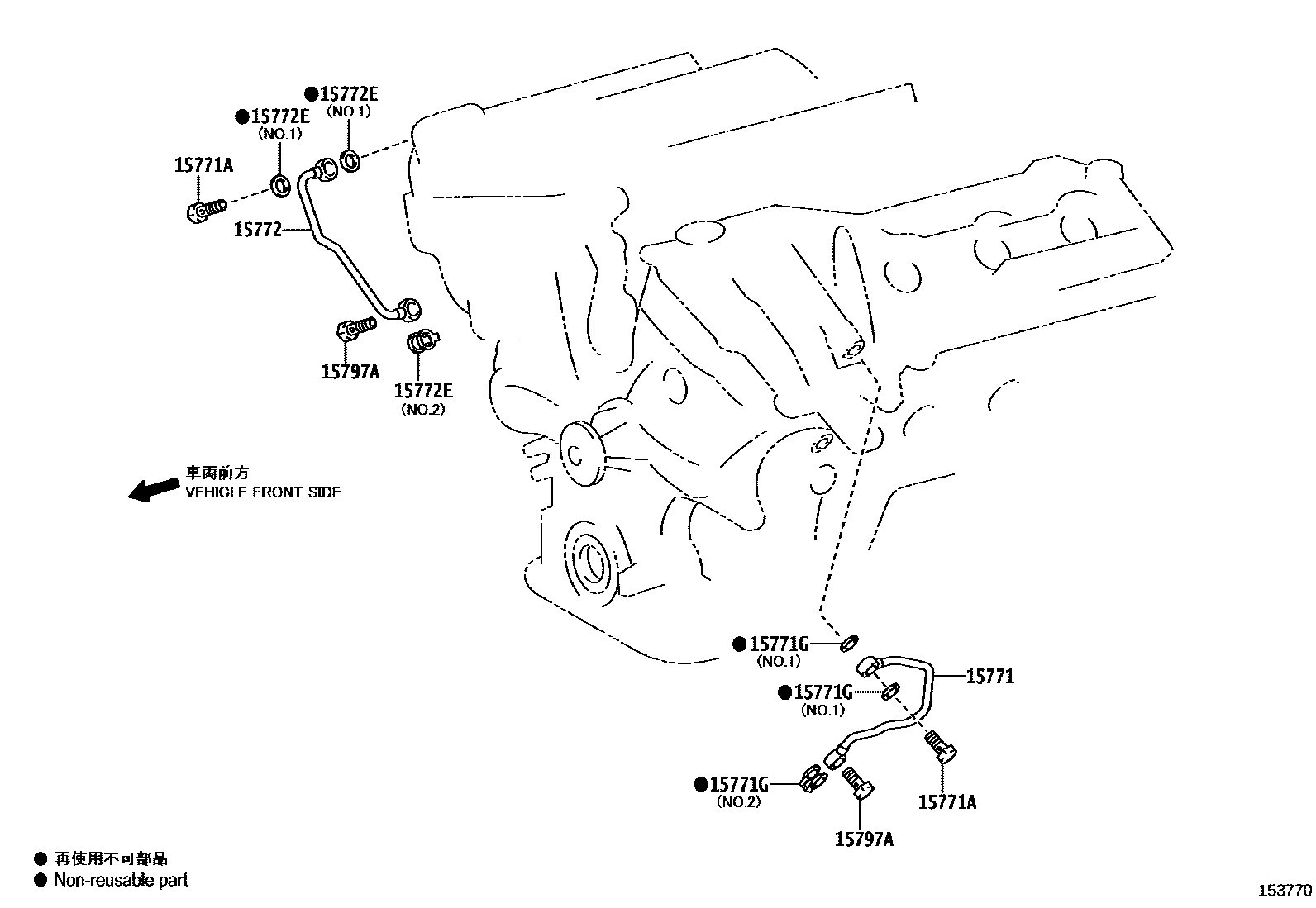 ●15772E
(NO.1)

●15772E
(NO.1)

15771A

15772

15797A

15772E
(NO.2)

車両前方
VEHICLE FRONT SIDE

●15771G
(NO.1)

15771

●15771G
(NO.1)

●15771G
(NO.2)

15771A

15797A

● 再使用不可部品
● Non-reusable part

153770