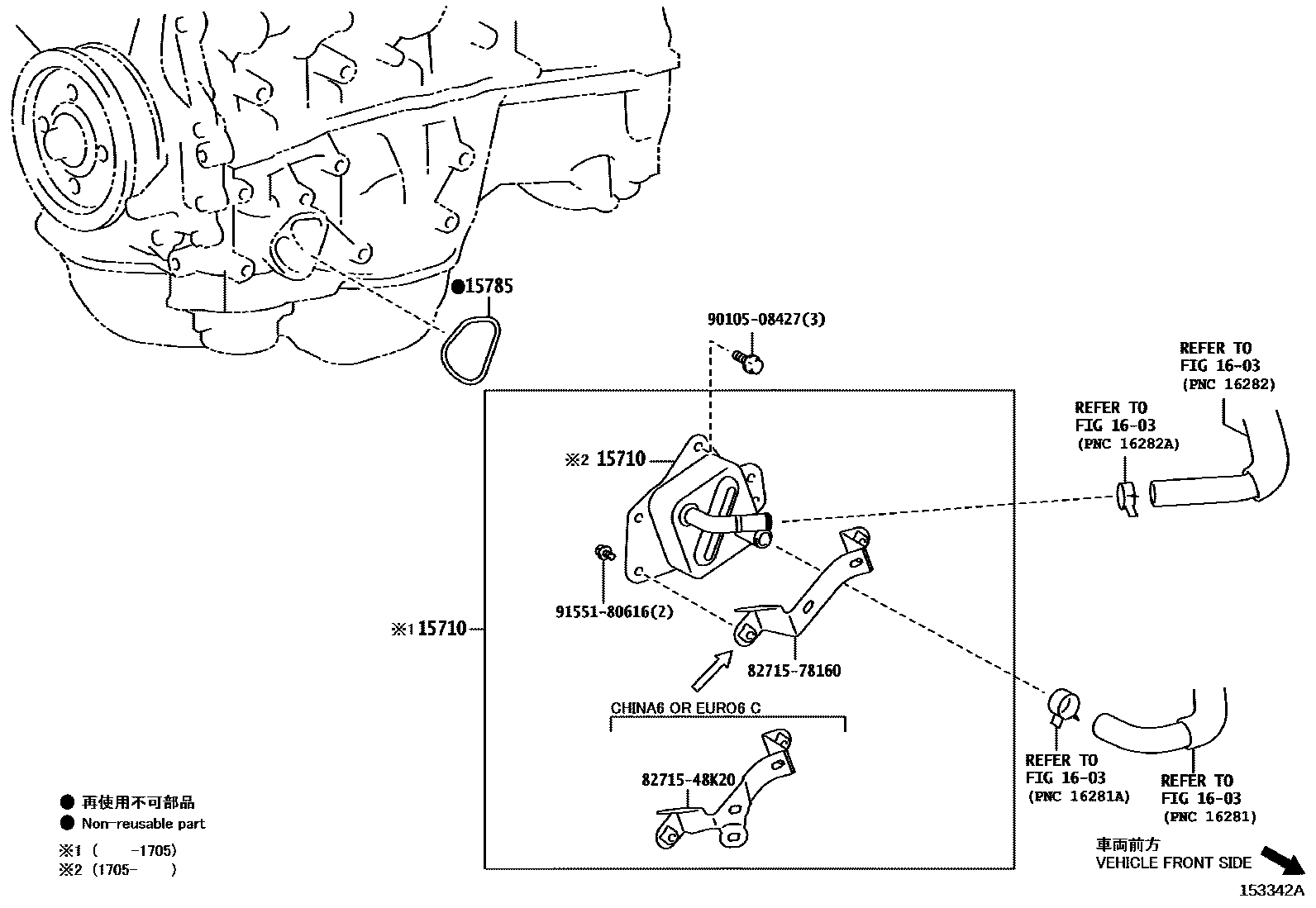 ●15785

90105-08427(3)

REFER TO
FIG 16-03
(PNC 16282)

REFER TO
FIG 16-03
(PNC 16282A)

※2 15710

91551-80616(2)

※1 15710

82715-78160

CHINA6 OR EURO6 C

82715-48K20

REFER TO
FIG 16-03
(PNC 16281A)

REFER TO
FIG 16-03
(PNC 16281)

● 再使用不可部品
● Non-reusable part
※1 (    -1705)
※2 (1705-    )

車両前方
VEHICLE FRONT SIDE

153342A