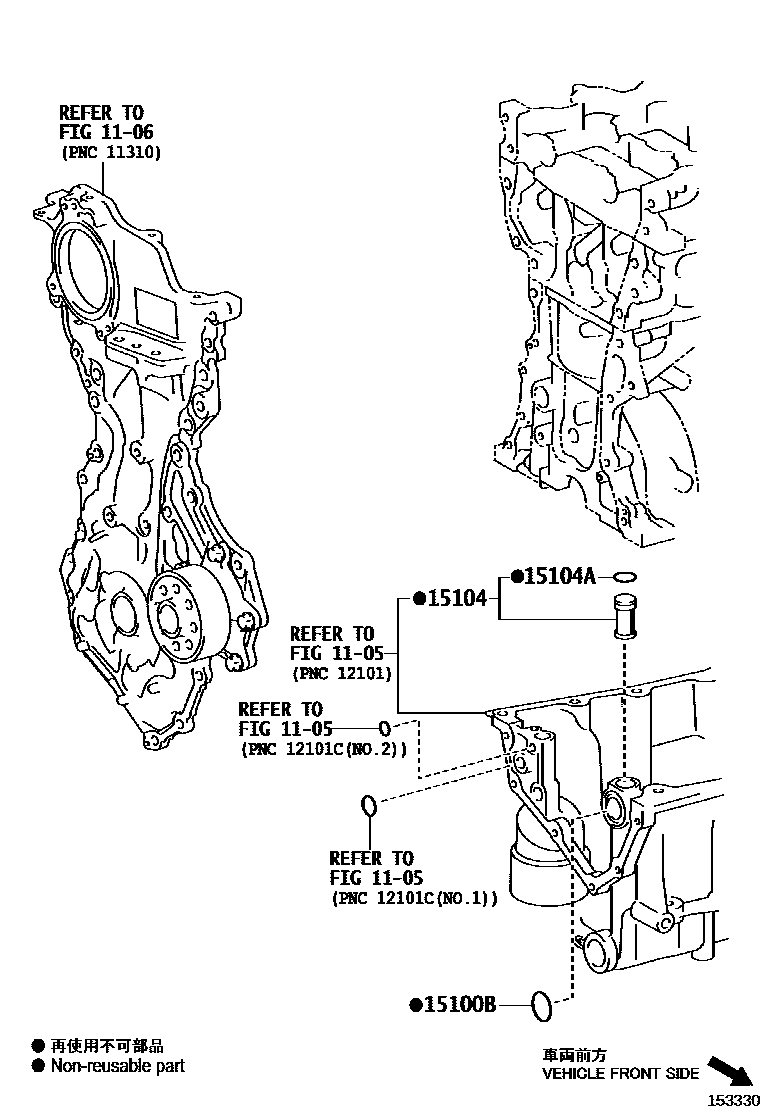 REFER TO
FIG 11-06
(PNC 11310)

●15104A
●15104

REFER TO
FIG 11-05
(PNC 12101)

REFER TO
FIG 11-05
(PNC 12101C(NO.2))

REFER TO
FIG 11-05
(PNC 12101C(NO.1))

●15100B

● 再使用不可部品
● Non-reusable part

車両前方
VEHICLE FRONT SIDE

153330