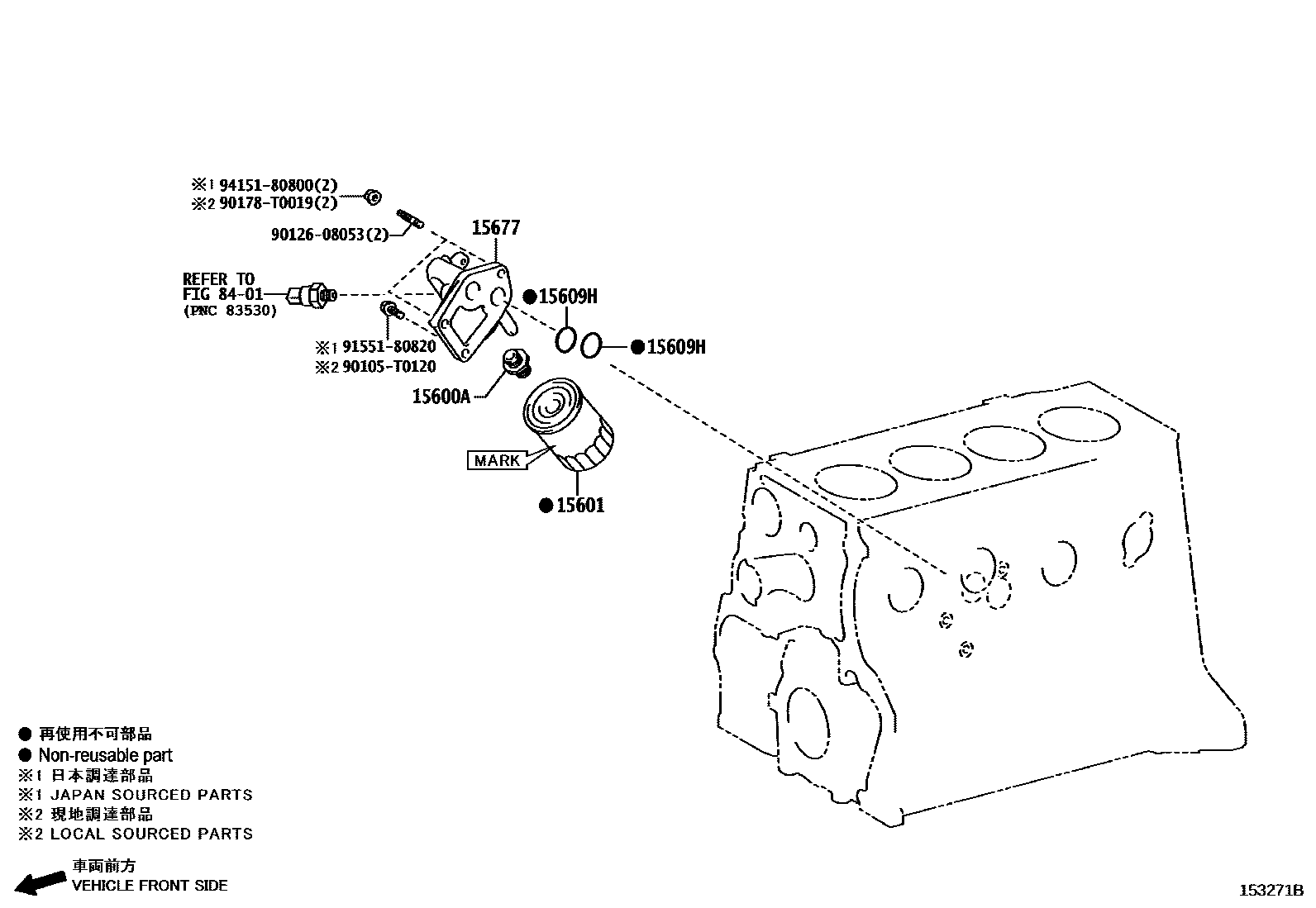 ※1 94151-80800(2)
※2 90178-T0019(2)

90126-08053(2)

15677

REFER TO
FIG 84-01
(PNC 83530)

●15609H

●15609H

※1 91551-80820
※2 90105-T0120

15600A

MARK

●15601

● 再使用不可部品
● Non-reusable part
※1 日本調達部品
※1 JAPAN SOURCED PARTS
※2 現地調達部品
※2 LOCAL SOURCED PARTS

車両前方
VEHICLE FRONT SIDE

153271B