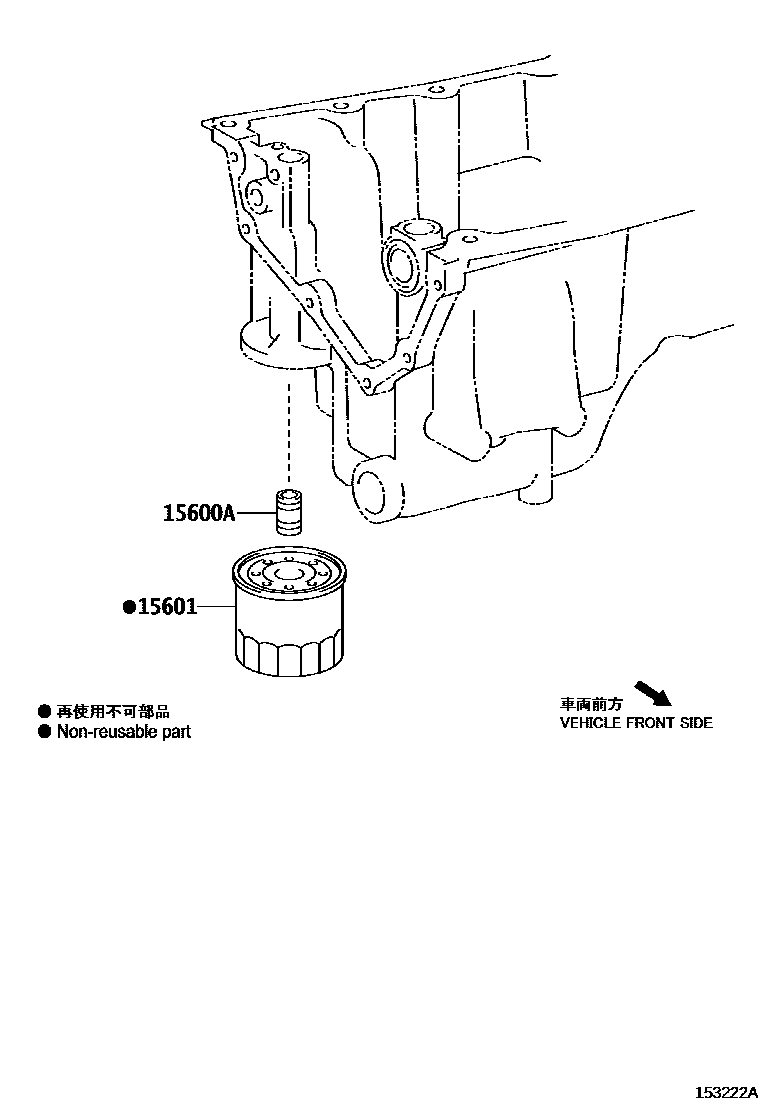 15600A

●15601

● 再使用不可部品
● Non-reusable part

車両前方
VEHICLE FRONT SIDE

153222A