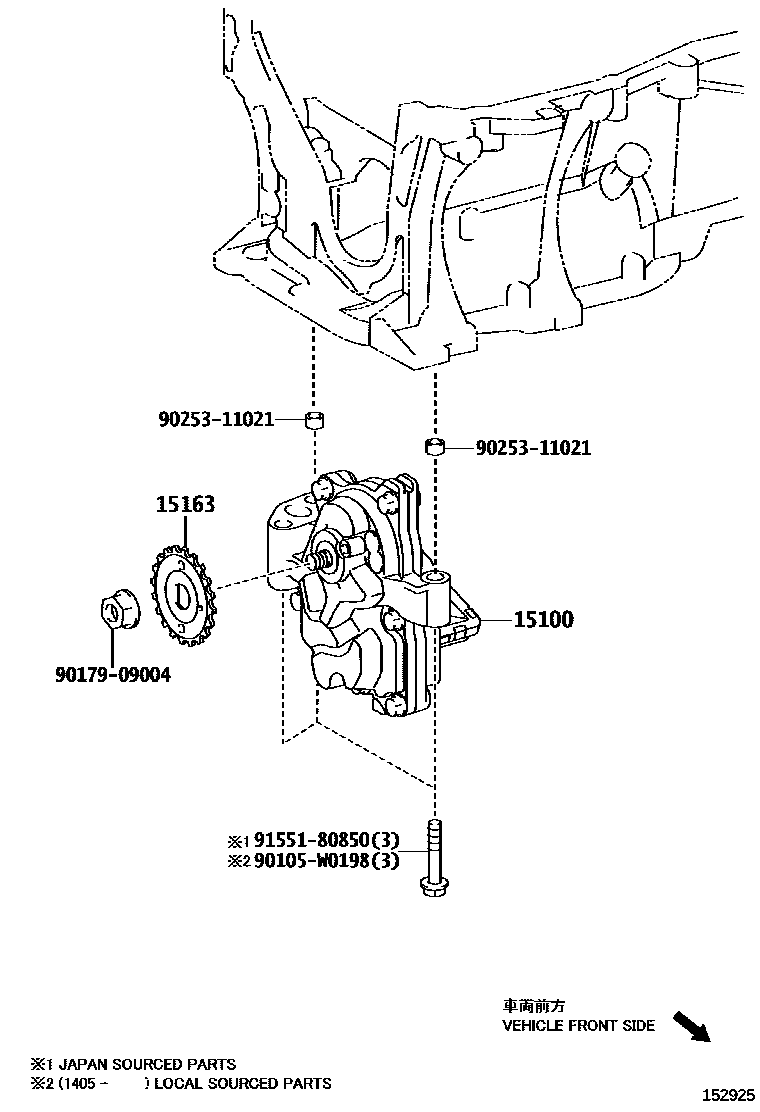 90253-11021

90253-11021

15163

15100

90179-09004

※1 91551-80850(3)
※2 90105-W0198(3)

車両前方
VEHICLE FRONT SIDE

※1 JAPAN SOURCED PARTS
※2 (1405 - ) LOCAL SOURCED PARTS

152925