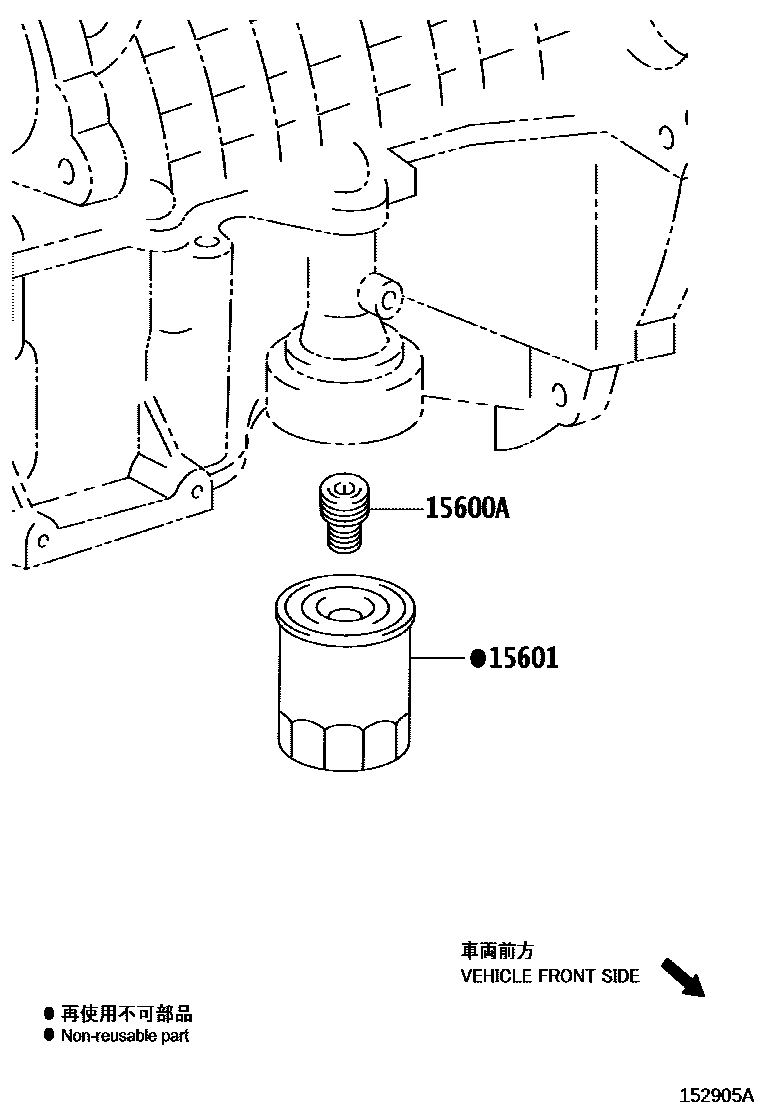 15600A

●15601

車両前方
VEHICLE FRONT SIDE

● 再使用不可部品
● Non-reusable part

152905A