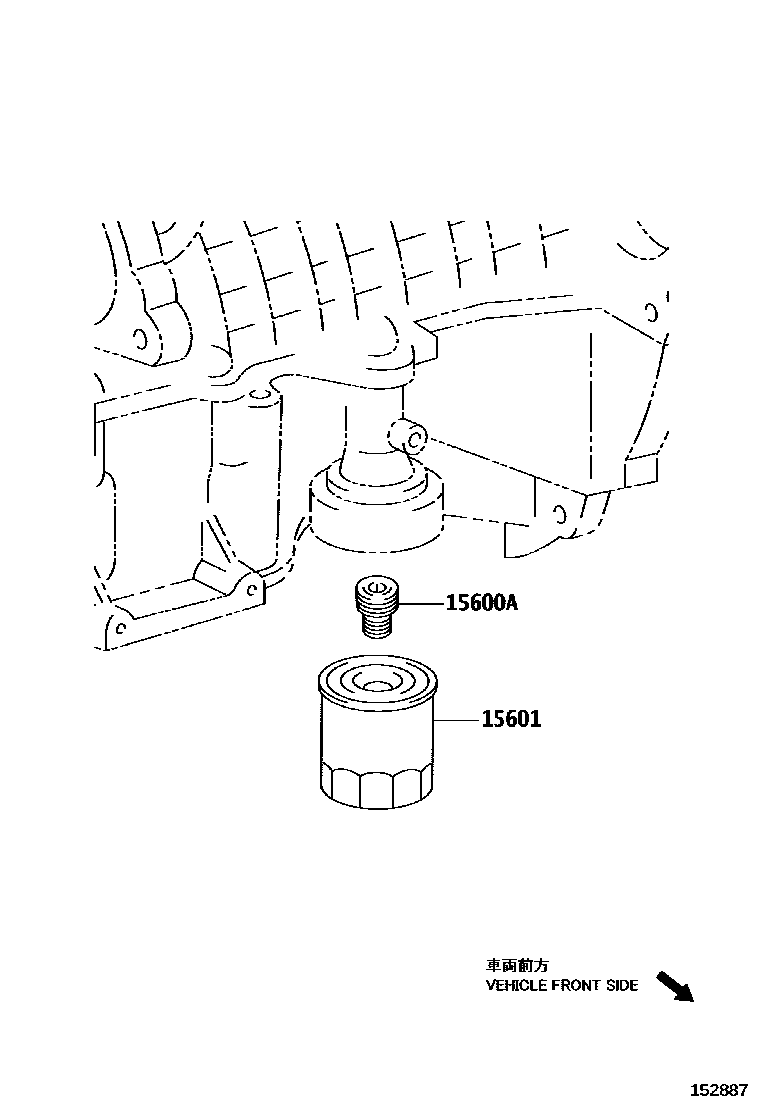 15600A

15601

車両前方
VEHICLE FRONT SIDE

152887