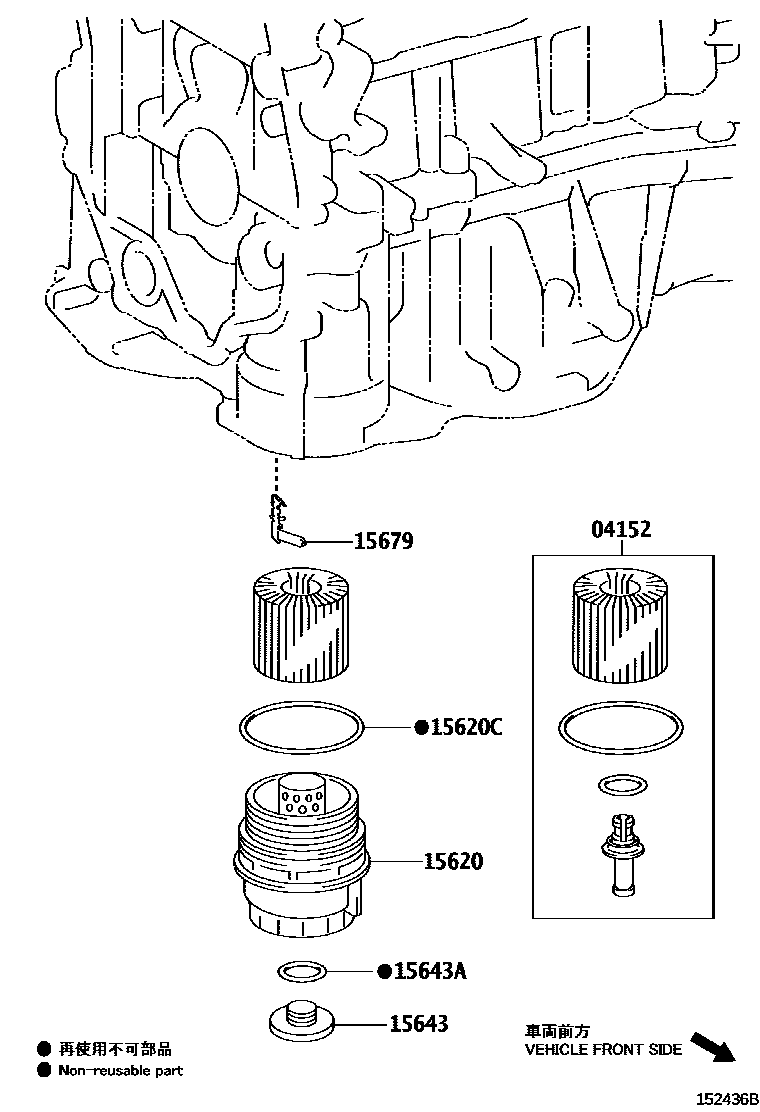 15679

04152

●15620C

15620

●15643A

15643

● 再使用不可部品
● Non-reusable part

車両前方
VEHICLE FRONT SIDE

152436B