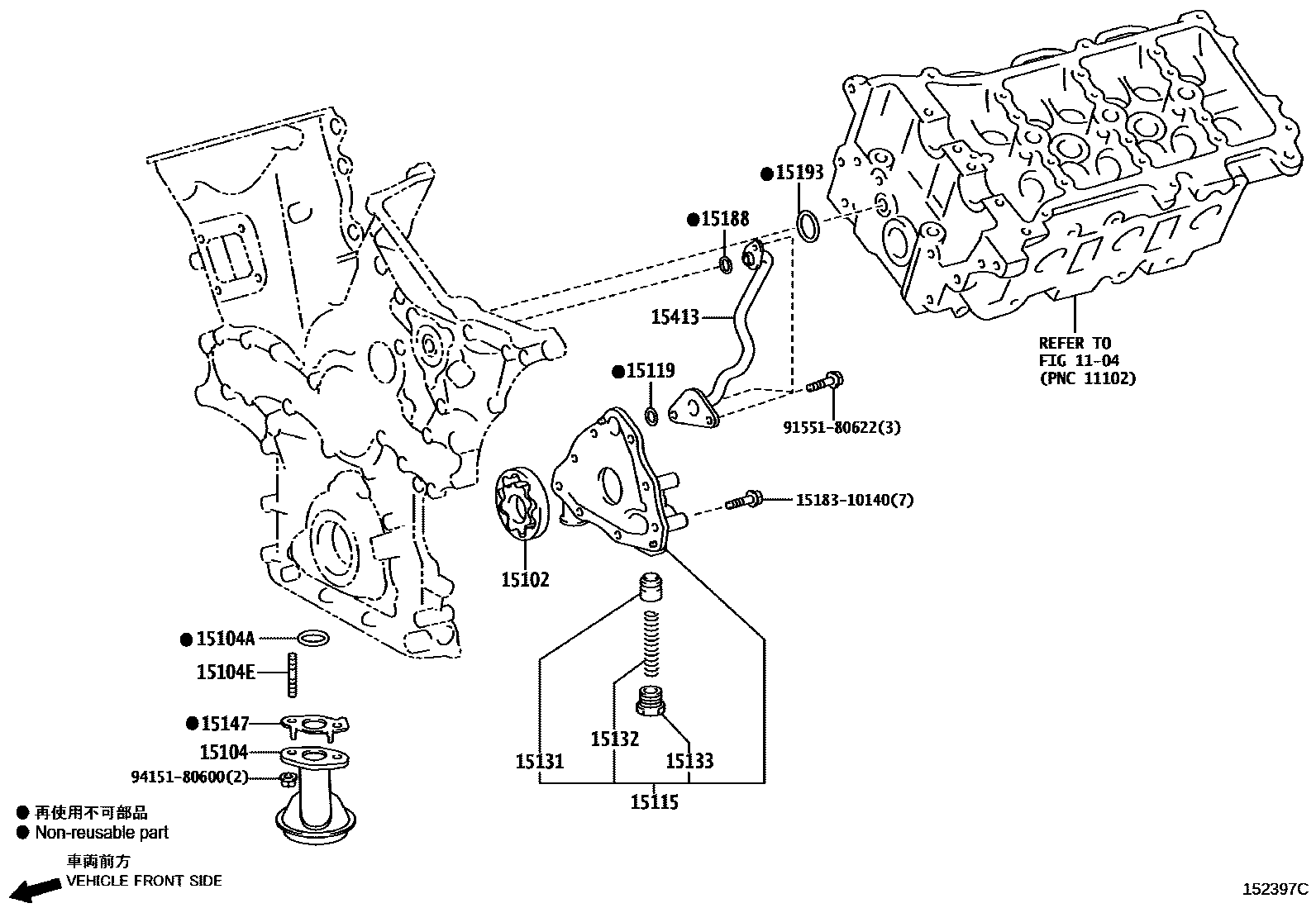 ●15193

●15188

15413

REFER TO
FIG 11-04
(PNC 11102)

●15119

91551-80622(3)

15183-10140(7)

15102

●15104A

15104E

●15147

15104

94151-80600(2)

15132

15131

15133

15115

● 再使用不可部品
● Non-reusable part

車両前方
VEHICLE FRONT SIDE

152397C