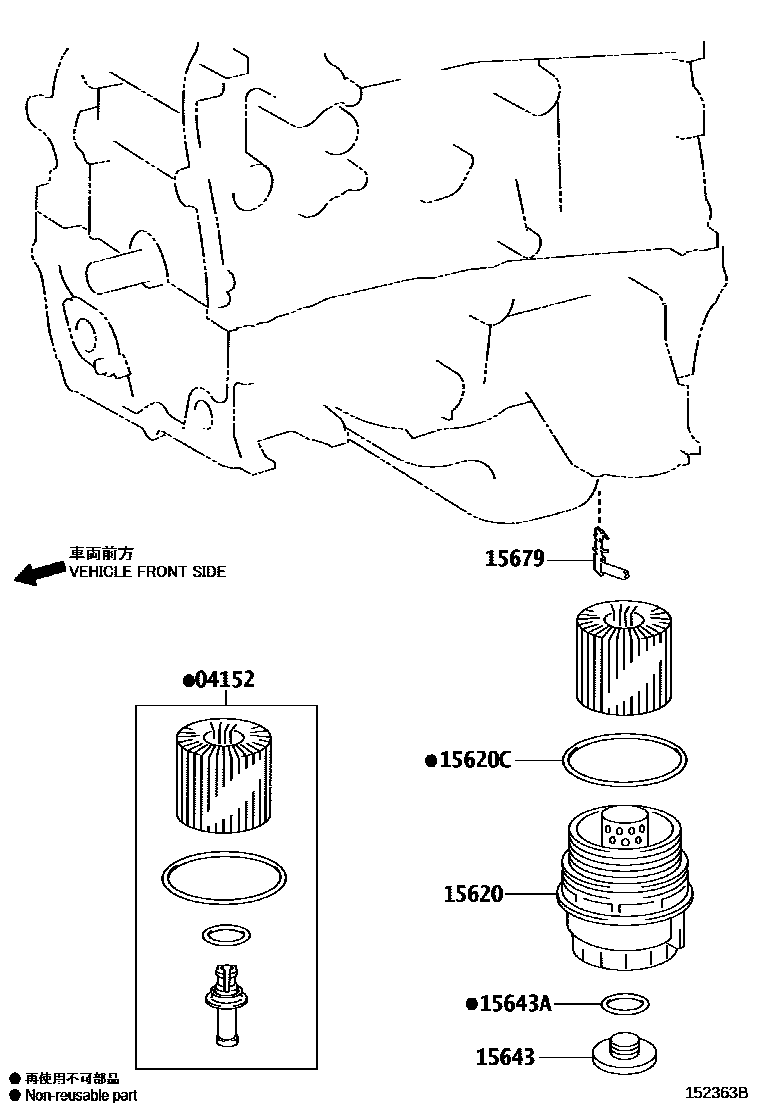 車両前方
VEHICLE FRONT SIDE

15679

●04152

●15620C

15620

●15643A

15643

● 再使用不可部品
● Non-reusable part

152363B